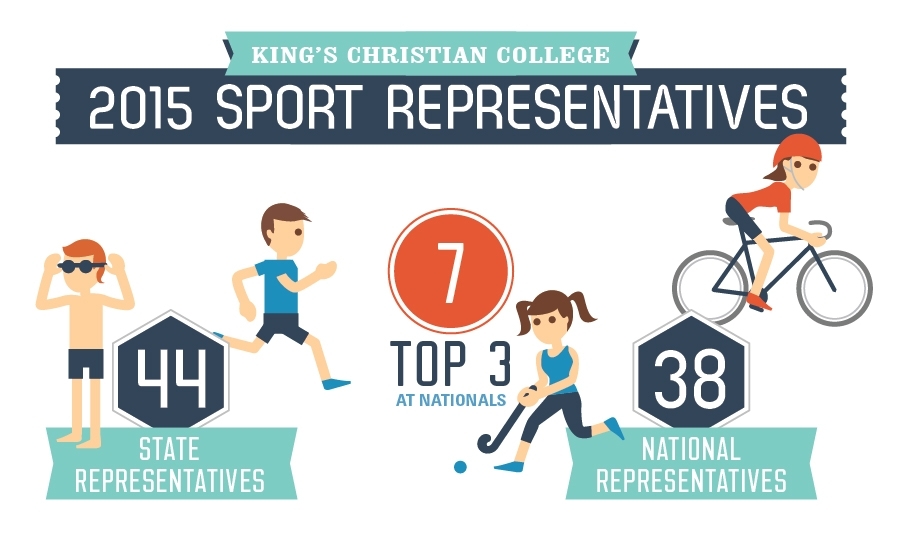 KING'S CHRISTIAN COLLEGE

2015 SPORT REPRESENTATIVES

44

STATE REPRESENTATIVES

7

TOP 3

AT NATIONALS

38

NATIONAL REPRESENTATIVES