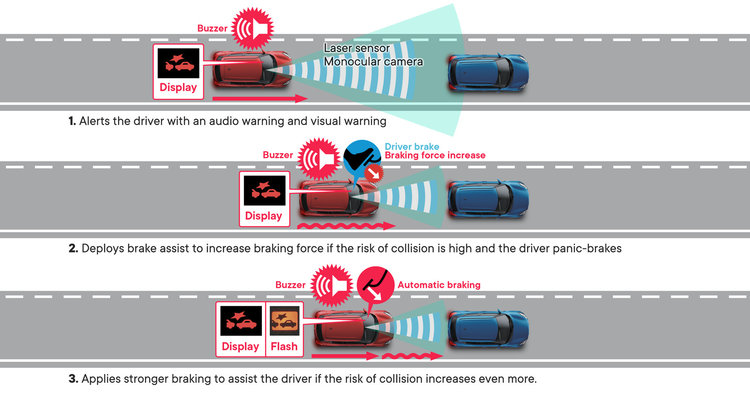 Buzzer

Display

Laser sensor
Monocular camera

1. Alerts the driver with an audio warning and visual warning

Buzzer

Driver brake
Braking force increase

Display

2. Deploys brake assist to increase braking force if the risk of collision is high and the driver panic-brakes

Buzzer

Automatic braking

Display

Flash

3. Applies stronger braking to assist the driver if the risk of collision increases even more.