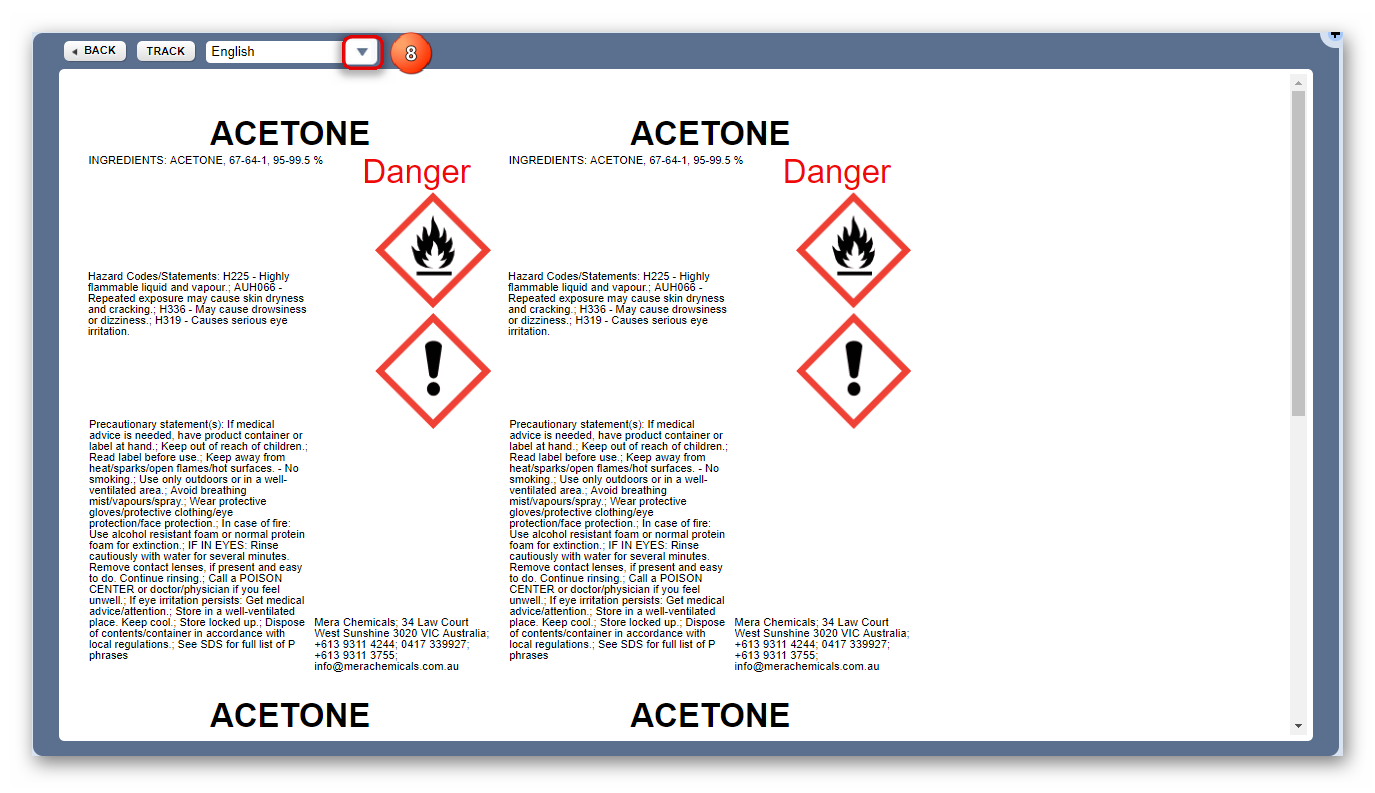 BACK TRACK English 8

ACETONE
INGREDIENTS: ACETONE, 67-64-1, 95-99.5 %
Danger

Hazard Codes/Statements: H225 - Highly flammable liquid and vapour.; AUH066 - Repeated exposure may cause skin dryness and cracking.; H336 - May cause drowsiness or dizziness.; H319 - Causes serious eye irritation.

Precautionary statement(s): If medical advice is needed, have product container or label at hand.; Keep out of reach of children.; Read label before use.; Keep away from heat/sparks/open flames/hot surfaces. - No smoking.; Use only outdoors or in a well-ventilated area.; Avoid breathing mist/vapours/spray.; Wear protective gloves/protective clothing/eye protection/face protection.; In case of fire: Use alcohol resistant foam or normal protein foam for extinction.; IF IN EYES: Rinse cautiously with water for several minutes. Remove contact lenses, if present and easy to do. Continue rinsing.; Call a POISON CENTER or doctor/physician if you feel unwell.; If eye irritation persists: Get medical advice/attention.; Store in a well-ventilated place. Keep cool.; Store locked up.; Dispose of contents/container in accordance with local regulations.; See SDS for full list of P phrases

Mera Chemicals; 34 Law Court West Sunshine 3020 VIC Australia; +613 9311 4244; 0417 339927; +613 9311 3755; info@merachemicals.com.au

ACETONE
INGREDIENTS: ACETONE, 67-64-1, 95-99.5 %
Danger

Hazard Codes/Statements: H225 - Highly flammable liquid and vapour.; AUH066 - Repeated exposure may cause skin dryness and cracking.; H336 - May cause drowsiness or dizziness.; H319 - Causes serious eye irritation.

Precautionary statement(s): If medical advice is needed, have product container or label at hand.; Keep out of reach of children.; Read label before use.; Keep away from heat/sparks/open flames/hot surfaces. - No smoking.; Use only outdoors or in a well-ventilated area.; Avoid breathing mist/vapours/spray.; Wear protective gloves/protective clothing/eye protection/face protection.; In case of fire: Use alcohol resistant foam or normal protein foam for extinction.; IF IN EYES: Rinse cautiously with water for several minutes. Remove contact lenses, if present and easy to do. Continue rinsing.; Call a POISON CENTER or doctor/physician if you feel unwell.; If eye irritation persists: Get medical advice/attention.; Store in a well-ventilated place. Keep cool.; Store locked up.; Dispose of contents/container in accordance with local regulations.; See SDS for full list of P phrases

Mera Chemicals; 34 Law Court West Sunshine 3020 VIC Australia; +613 9311 4244; 0417 339927; +613 9311 3755; info@merachemicals.com.au

ACETONE

ACETONE