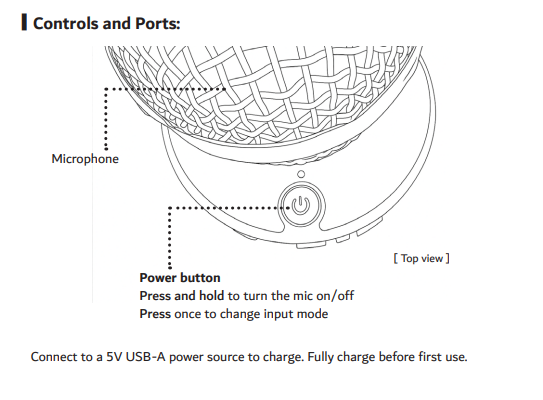 Controls and Ports:

Microphone

[ Top view ]

Power button
Press and hold to turn the mic on/off
Press once to change input mode

Connect to a 5V USB-A power source to charge. Fully charge before first use.