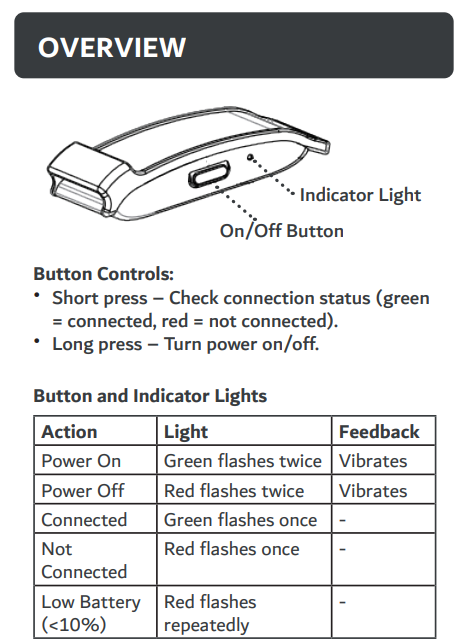 OVERVIEW

Indicator Light

On/Off Button

Button Controls:
• Short press – Check connection status (green = connected, red = not connected).
• Long press – Turn power on/off.

Button and Indicator Lights

| Action | Light | Feedback |
|---|---|---|
| Power On | Green flashes twice | Vibrates |
| Power Off | Red flashes twice | Vibrates |
| Connected | Green flashes once | - |
| Not Connected | Red flashes once | - |
| Low Battery (<10%) | Red flashes repeatedly | - |