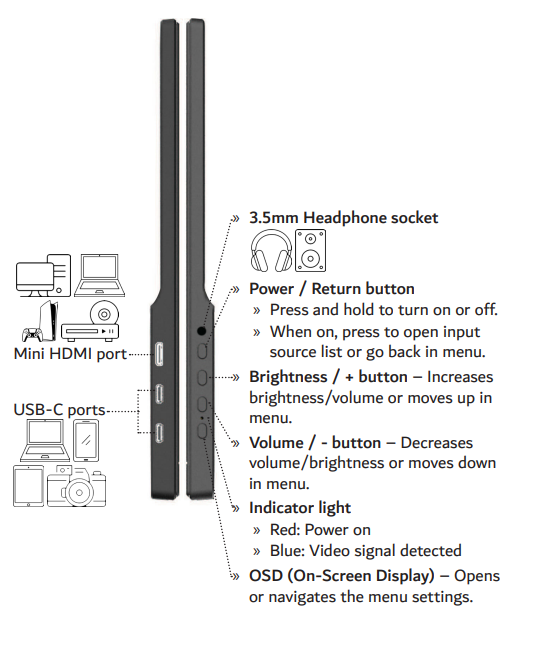 Mini HDMI port

USB-C ports

» 3.5mm Headphone socket

» Power / Return button
» Press and hold to turn on or off.
» When on, press to open input source list or go back in menu.

» Brightness / + button – Increases brightness/volume or moves up in menu.

» Volume / - button – Decreases volume/brightness or moves down in menu.

» Indicator light
» Red: Power on
» Blue: Video signal detected

» OSD (On-Screen Display) – Opens or navigates the menu settings.