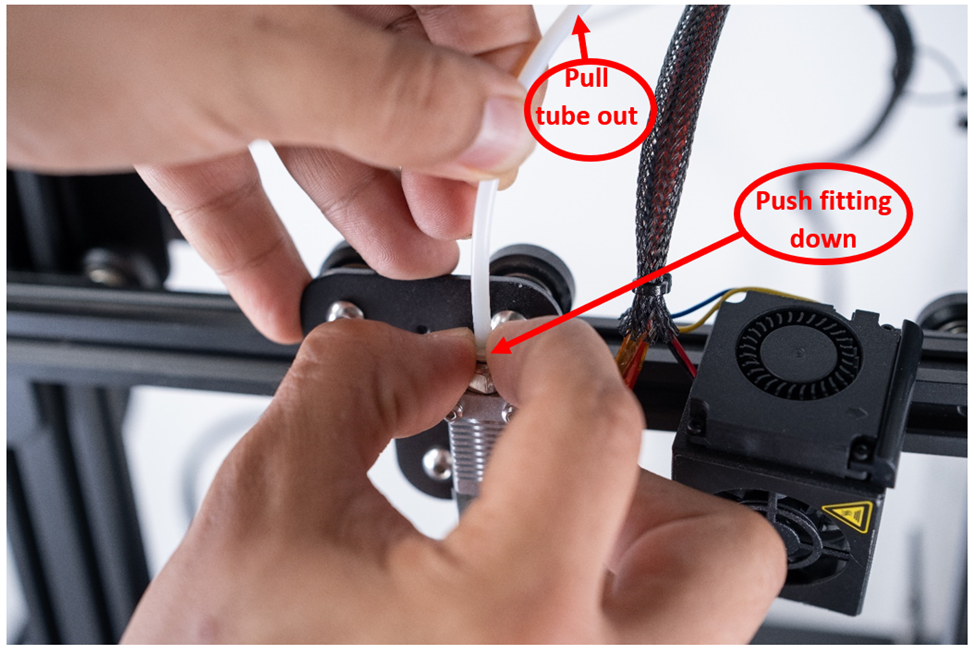 Pull tube out

Push fitting down