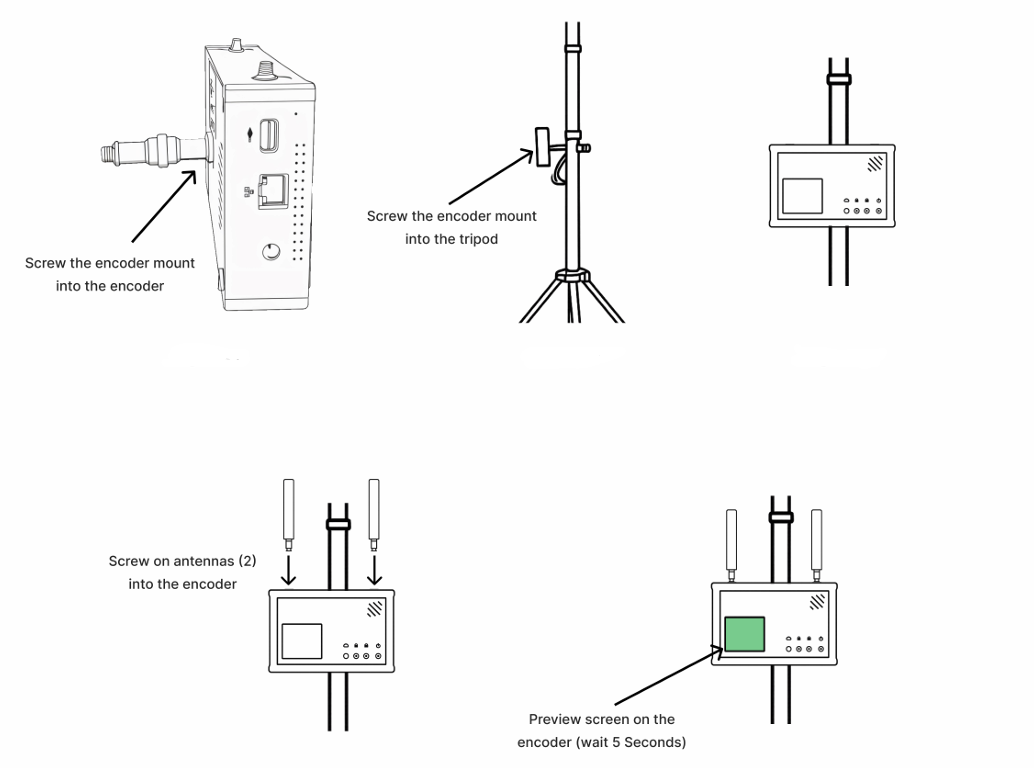 Screw the encoder mount into the encoder

Screw the encoder mount into the tripod

Screw on antennas (2) into the encoder

Preview screen on the encoder (wait 5 Seconds)