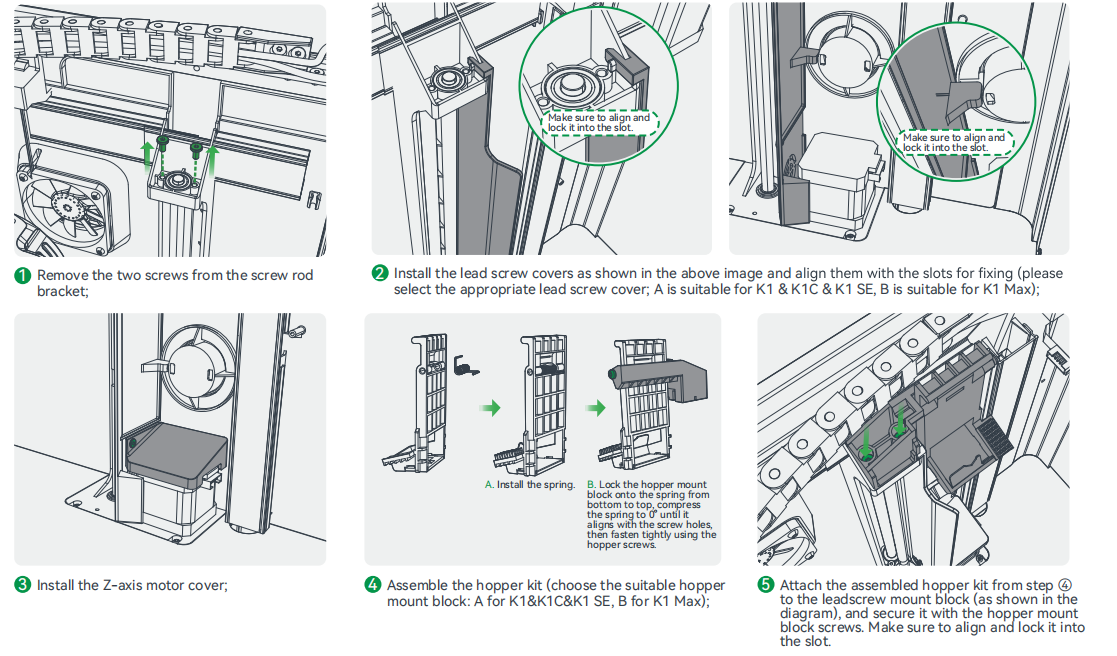 Make sure to align and lock it into the slot.

Make sure to align and lock it into the slot.

1 Remove the two screws from the screw rod bracket;

2 Install the lead screw covers as shown in the above image and align them with the slots for fixing (please select the appropriate lead screw cover; A is suitable for K1 & K1C & K1 SE, B is suitable for K1 Max);

A. Install the spring.

B. Lock the hopper mount block onto the spring from bottom to top, compress the spring to 0° until it aligns with the screw holes, then fasten tightly using the hopper screws.

3 Install the Z-axis motor cover;

4 Assemble the hopper kit (choose the suitable hopper mount block: A for K1&K1C&K1 SE, B for K1 Max);

5 Attach the assembled hopper kit from step ④ to the leadscrew mount block (as shown in the diagram), and secure it with the hopper mount block screws. Make sure to align and lock it into the slot.