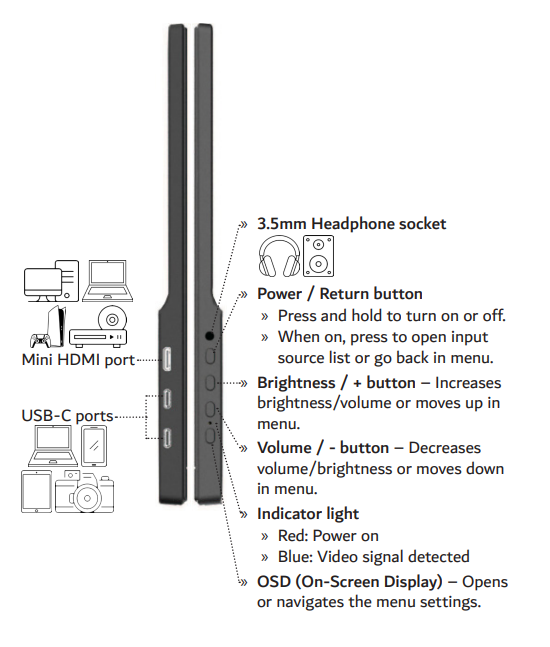 Mini HDMI port

USB-C ports

» 3.5mm Headphone socket

» Power / Return button
» Press and hold to turn on or off.
» When on, press to open input source list or go back in menu.

» Brightness / + button – Increases brightness/volume or moves up in menu.

» Volume / - button – Decreases volume/brightness or moves down in menu.

» Indicator light
» Red: Power on
» Blue: Video signal detected

» OSD (On-Screen Display) – Opens or navigates the menu settings.