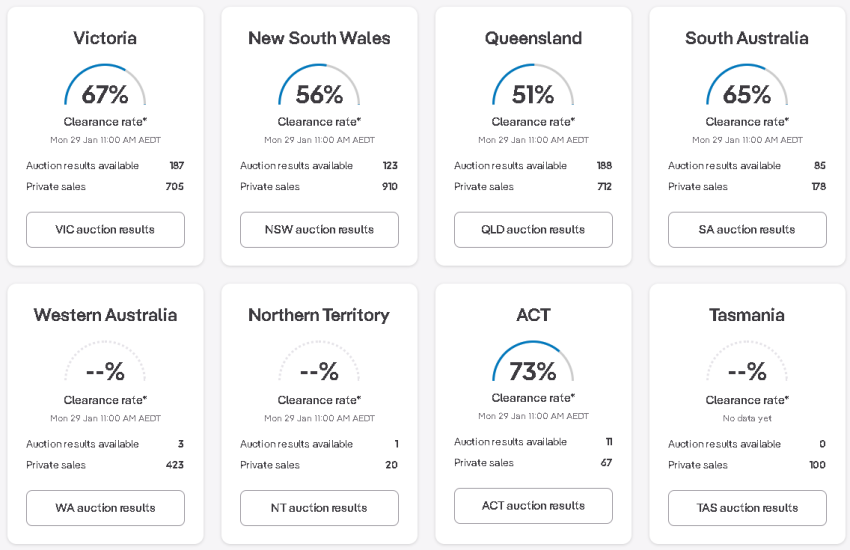 Victoria

67%

Clearance rate*

Mon 29 Jan 11:00 AM AEDT

Auction results available 187

Private sales 705

VIC auction results

New South Wales

56%

Clearance rate*

Mon 29 Jan 11:00 AM AEDT

Auction results available 123

Private sales 910

NSW auction results

Queensland

51%

Clearance rate*

Mon 29 Jan 11:00 AM AEDT

Auction results available 188

Private sales 712

QLD auction results

South Australia

65%

Clearance rate*

Mon 29 Jan 11:00 AM AEDT

Auction results available 85

Private sales 178

SA auction results

Western Australia

--%

Clearance rate*

Mon 29 Jan 11:00 AM AEDT

Auction results available 3

Private sales 423

WA auction results

Northern Territory

--%

Clearance rate*

Mon 29 Jan 11:00 AM AEDT

Auction results available 1

Private sales 20

NT auction results

ACT

73%

Clearance rate*

Mon 29 Jan 11:00 AM AEDT

Auction results available 11

Private sales 67

ACT auction results

Tasmania

--%

Clearance rate*

No data yet

Auction results available 0

Private sales 100

TAS auction results