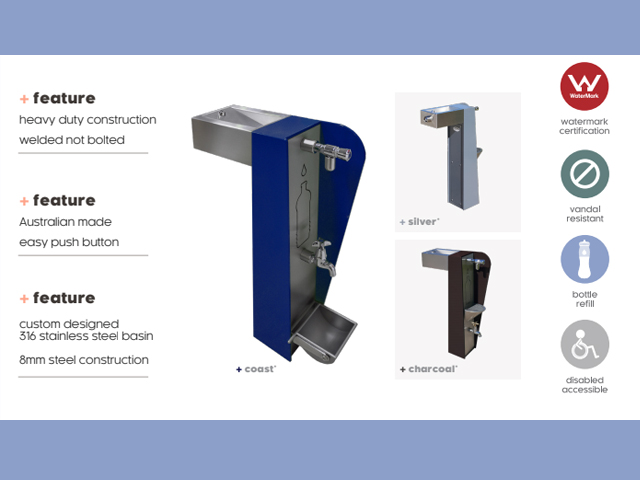 + feature
heavy duty construction
welded not bolted

+ feature
Australian made
easy push button

+ feature
custom designed
316 stainless steel basin
8mm steel construction

+ coast*

+ silver*

+ charcoal*

WaterMark

watermark certification

vandal resistant

bottle refill

disabled accessible