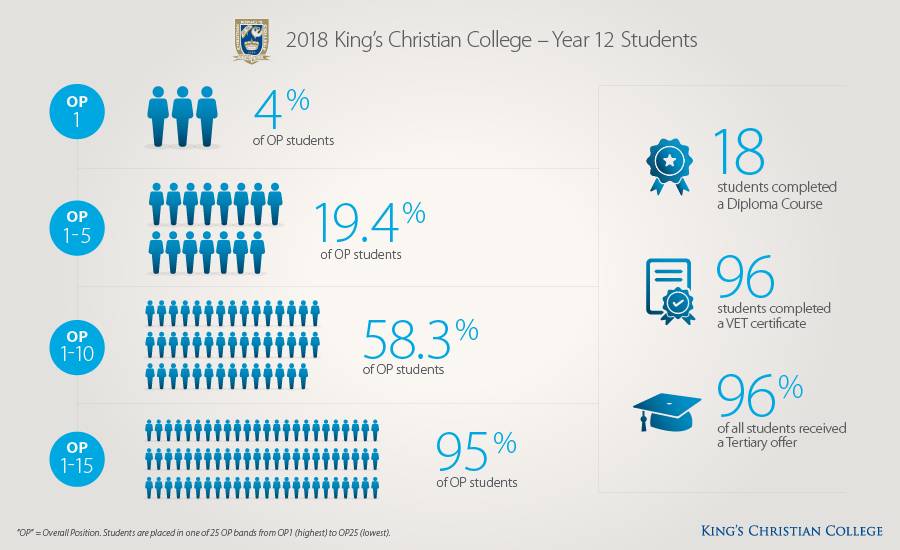 2018 King's Christian College – Year 12 Students

OP 1

4%
of OP students

OP 1-5

19.4%
of OP students

OP 1-10

58.3%
of OP students

OP 1-15

95%
of OP students

18
students completed a Diploma Course

96
students completed a VET certificate

96%
of all students received a Tertiary offer

"OP" = Overall Position. Students are placed in one of 25 OP bands from OP1 (highest) to OP25 (lowest).

KING'S CHRISTIAN COLLEGE