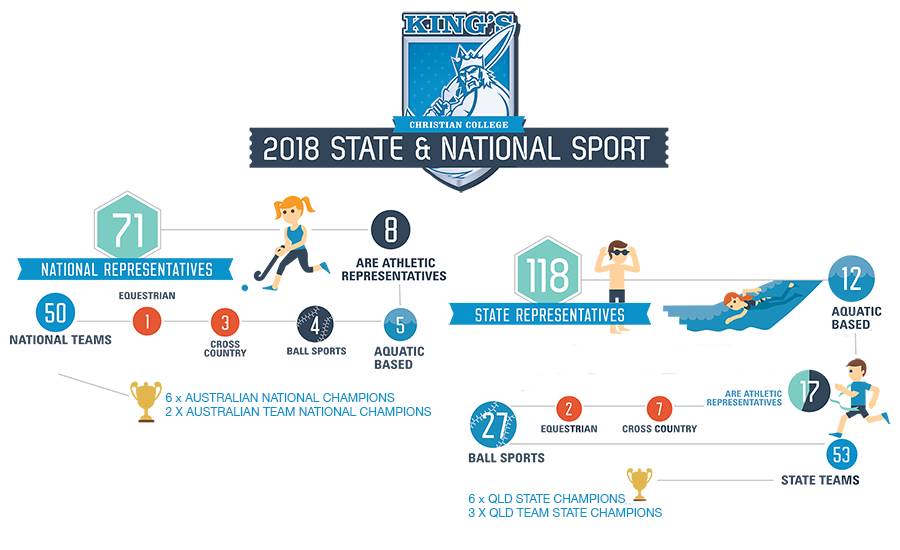 KING'S
CHRISTIAN COLLEGE
2018 STATE & NATIONAL SPORT

71
NATIONAL REPRESENTATIVES
8
ARE ATHLETIC REPRESENTATIVES
50
NATIONAL TEAMS
EQUESTRIAN
1
3
CROSS COUNTRY
4
BALL SPORTS
5
AQUATIC BASED
6 x AUSTRALIAN NATIONAL CHAMPIONS
2 X AUSTRALIAN TEAM NATIONAL CHAMPIONS

118
STATE REPRESENTATIVES
12
AQUATIC BASED
ARE ATHLETIC REPRESENTATIVES
17
27
BALL SPORTS
2
EQUESTRIAN
7
CROSS COUNTRY
53
STATE TEAMS
6 x QLD STATE CHAMPIONS
3 X QLD TEAM STATE CHAMPIONS