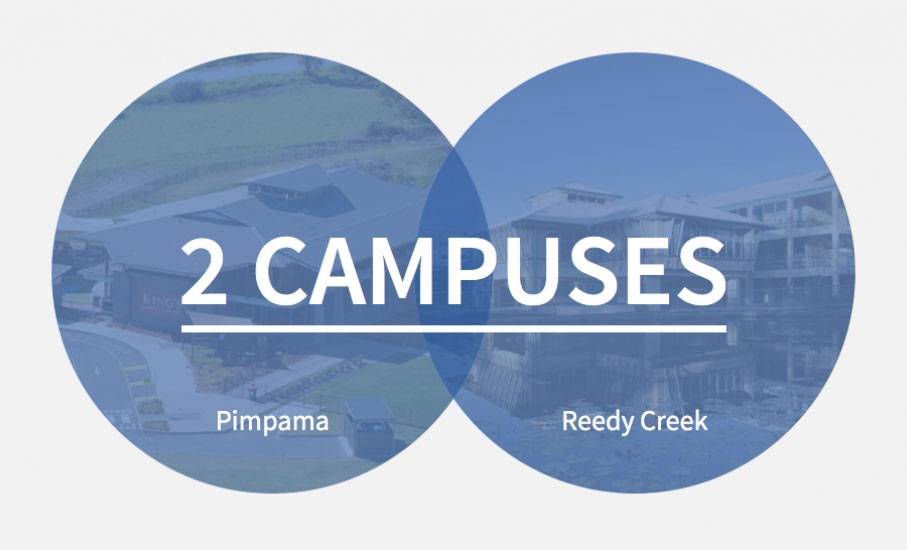 2 CAMPUSES

Pimpama

Reedy Creek