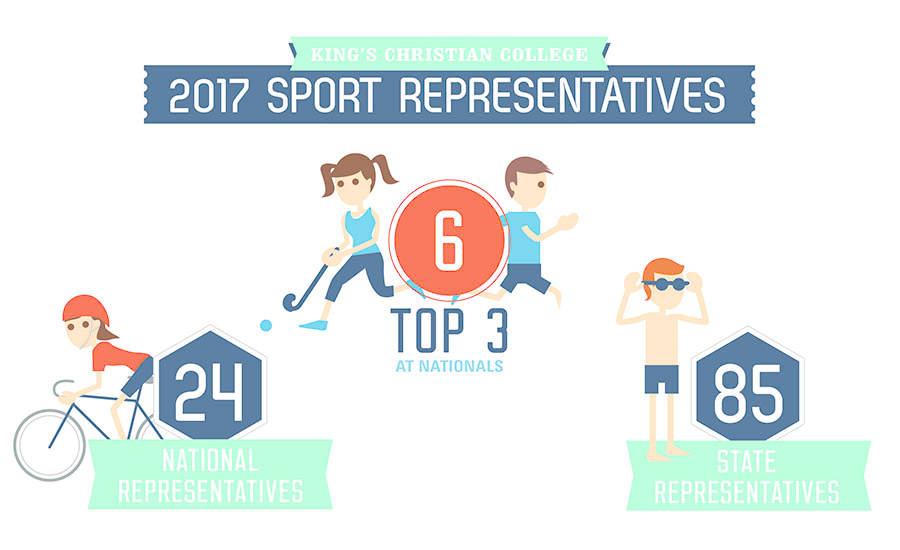 KING'S CHRISTIAN COLLEGE

2017 SPORT REPRESENTATIVES

6

TOP 3

AT NATIONALS

24

NATIONAL REPRESENTATIVES

85

STATE REPRESENTATIVES