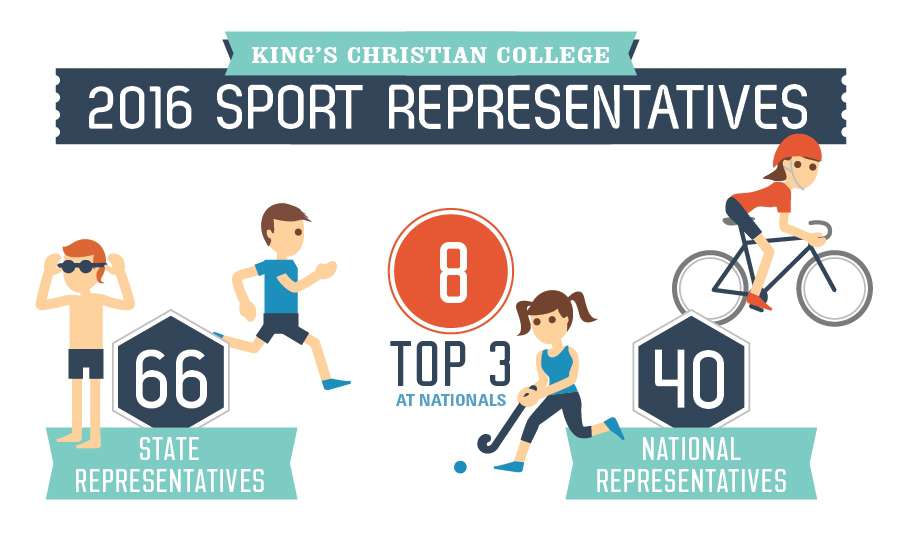 KING'S CHRISTIAN COLLEGE

2016 SPORT REPRESENTATIVES

66

STATE REPRESENTATIVES

8

TOP 3

AT NATIONALS

40

NATIONAL REPRESENTATIVES