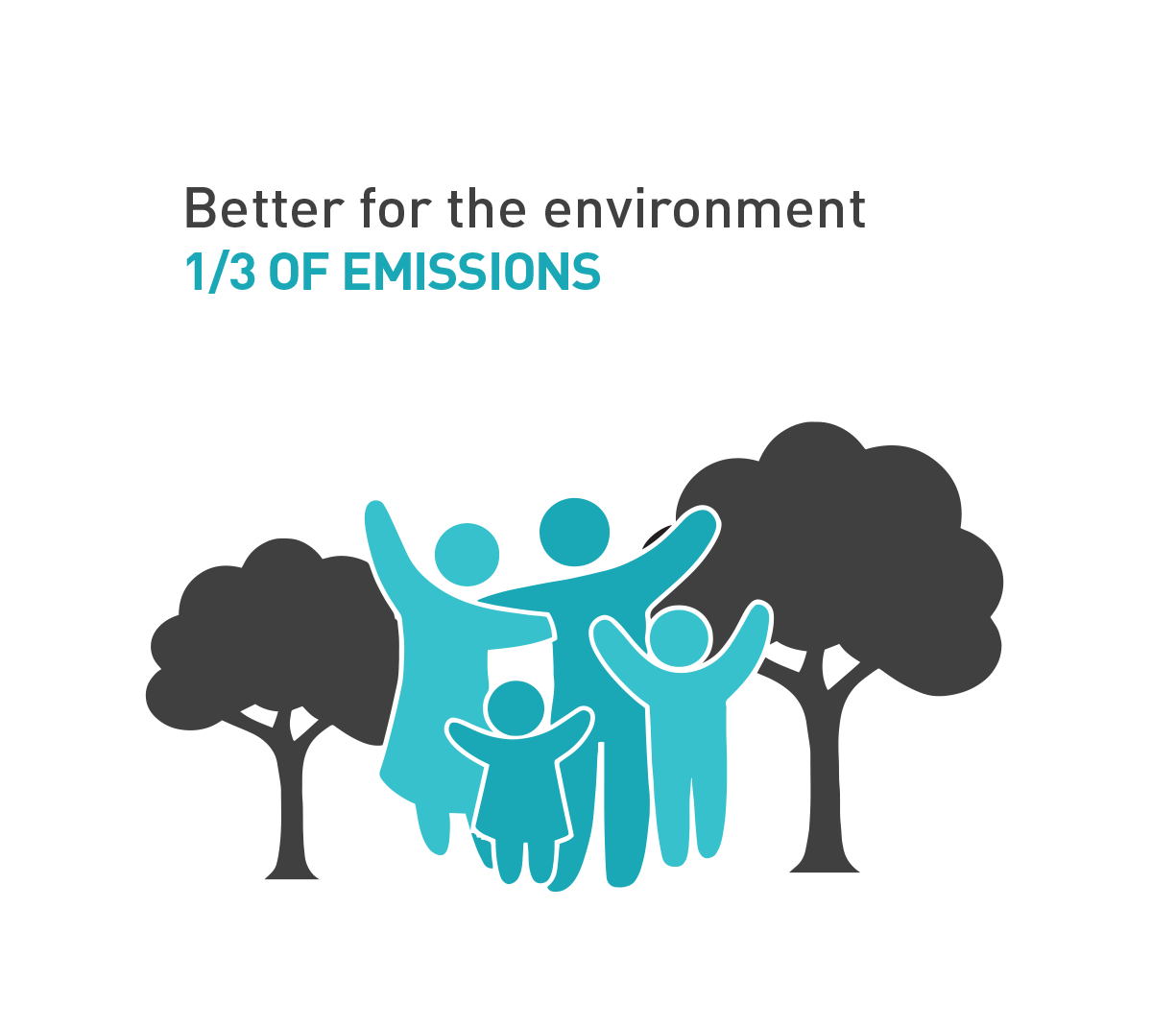 Better for the environment
1/3 OF EMISSIONS