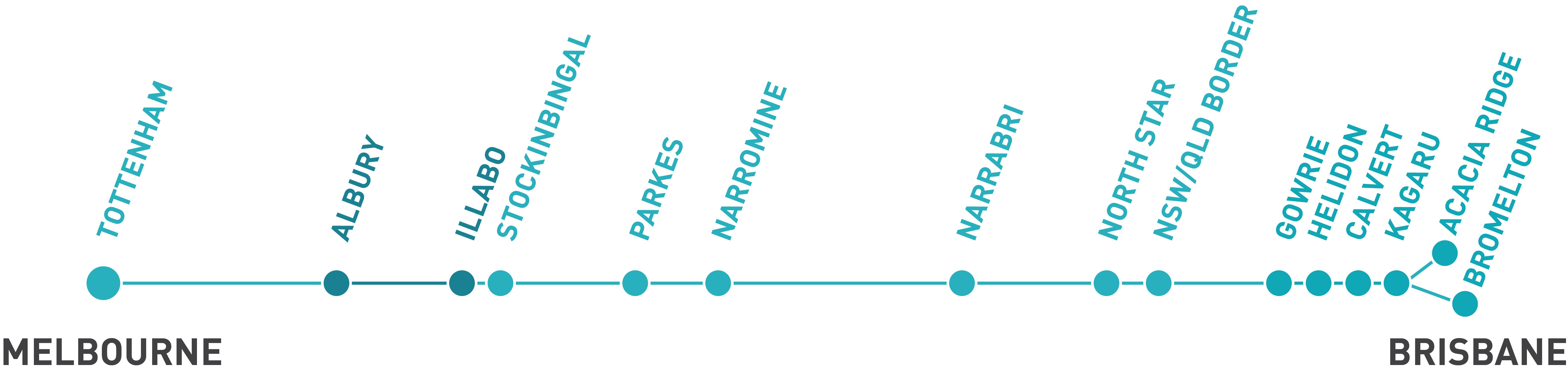 TOTTENHAM
ALBURY
ILLABO
STOCKINBINGAL
PARKES
NARROMINE
NARRABRI
NORTH STAR
NSW/QLD BORDER
GOWRIE
HELIDON
CALVERT
KAGARU
ACACIA RIDGE
BROMELTON

MELBOURNE
BRISBANE