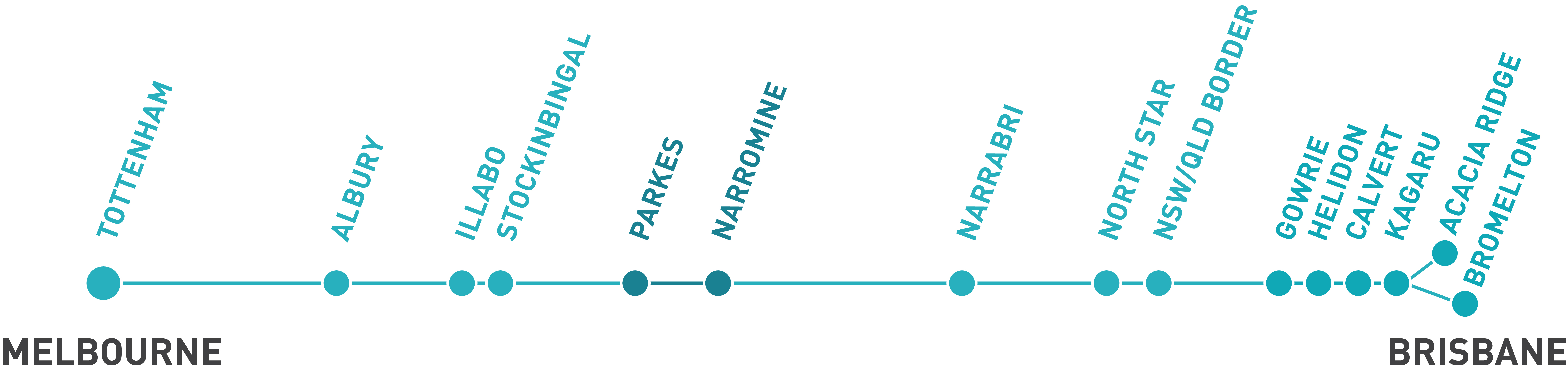 TOTTENHAM
ALBURY
ILLABO
STOCKINBINGAL
PARKES
NARROMINE
NARRABRI
NORTH STAR
NSW/QLD BORDER
GOWRIE
HELIDON
CALVERT
KAGARU
ACACIA RIDGE
BROMELTON

MELBOURNE
BRISBANE