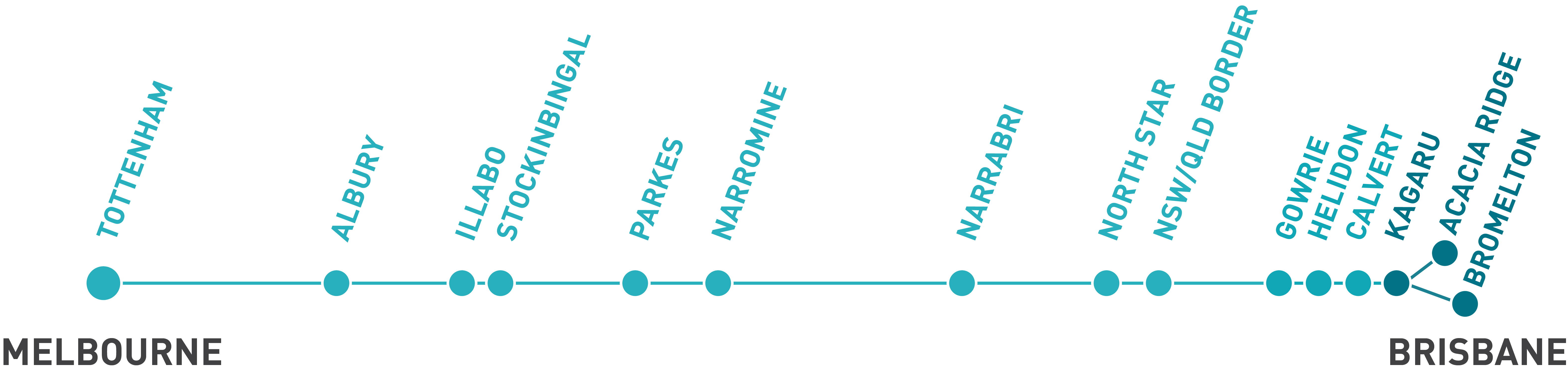 TOTTENHAM
ALBURY
ILLABO
STOCKINBINGAL
PARKES
NARROMINE
NARRABRI
NORTH STAR
NSW/QLD BORDER
GOWRIE
HELIDON
CALVERT
KAGARU
ACACIA RIDGE
BROMELTON

MELBOURNE
BRISBANE