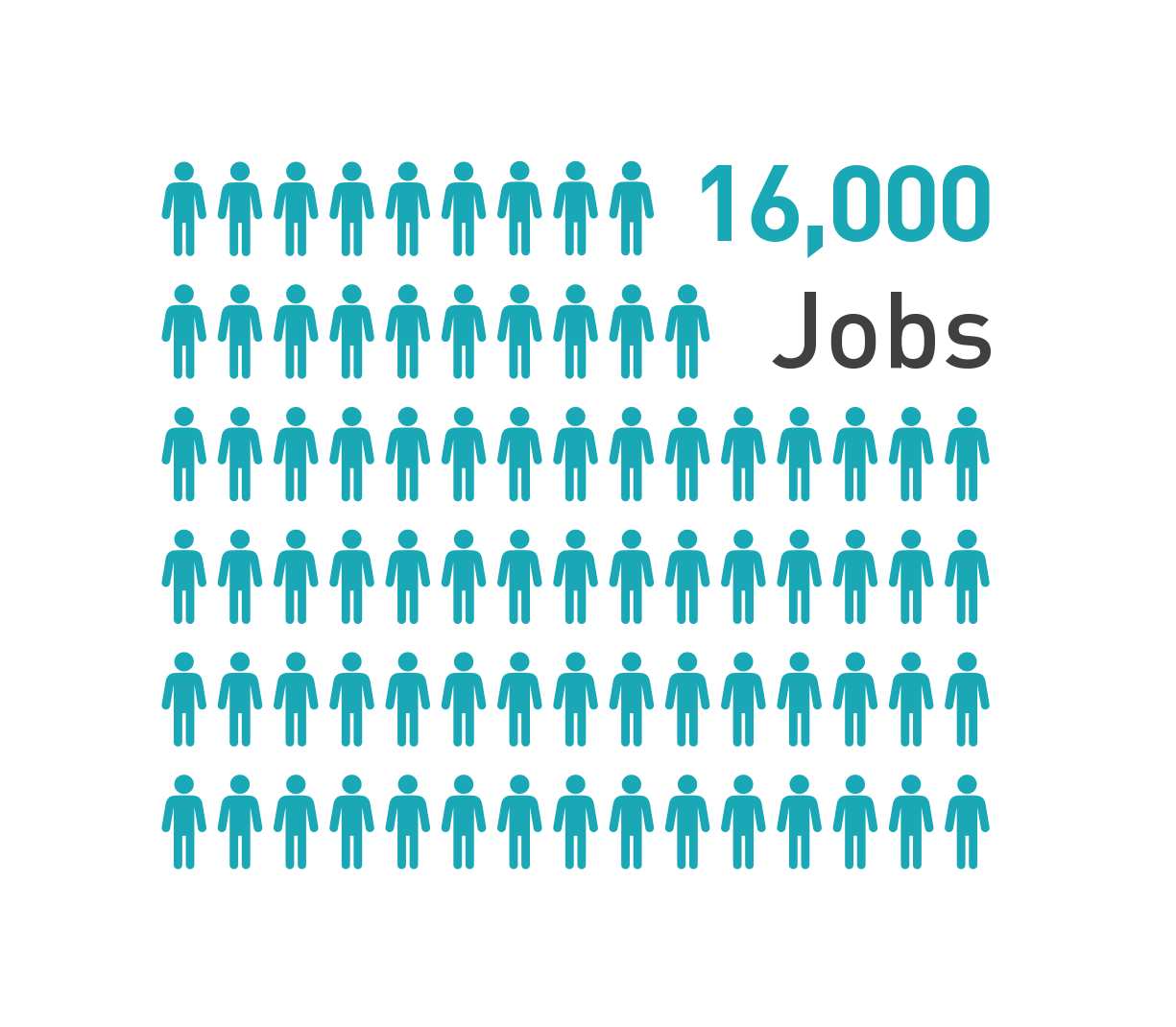 16,000
Jobs