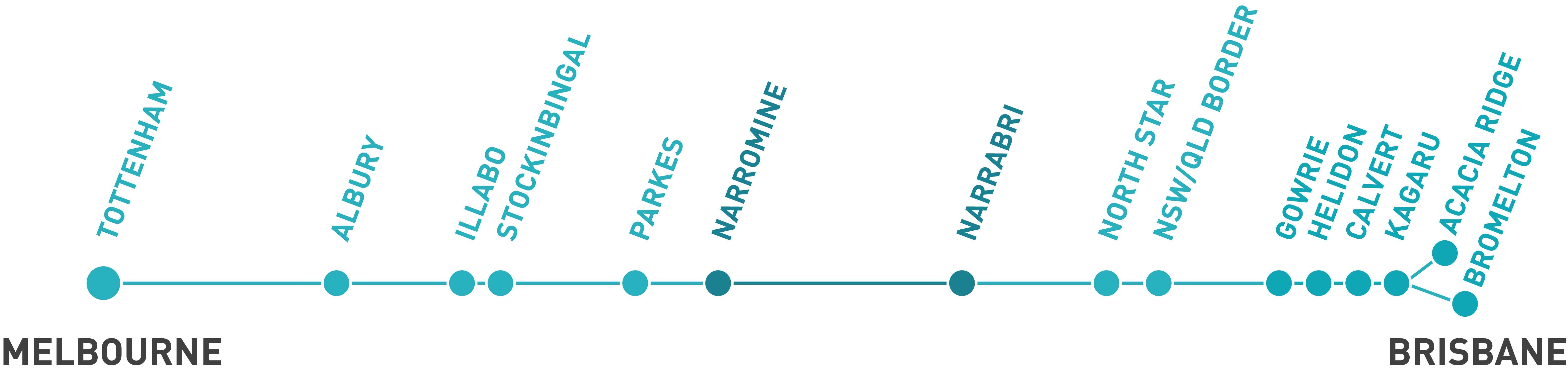 TOTTENHAM
ALBURY
ILLABO
STOCKINBINGAL
PARKES
NARROMINE
NARRABRI
NORTH STAR
NSW/QLD BORDER
GOWRIE
HELIDON
CALVERT
KAGARU
ACACIA RIDGE
BROMELTON
MELBOURNE
BRISBANE