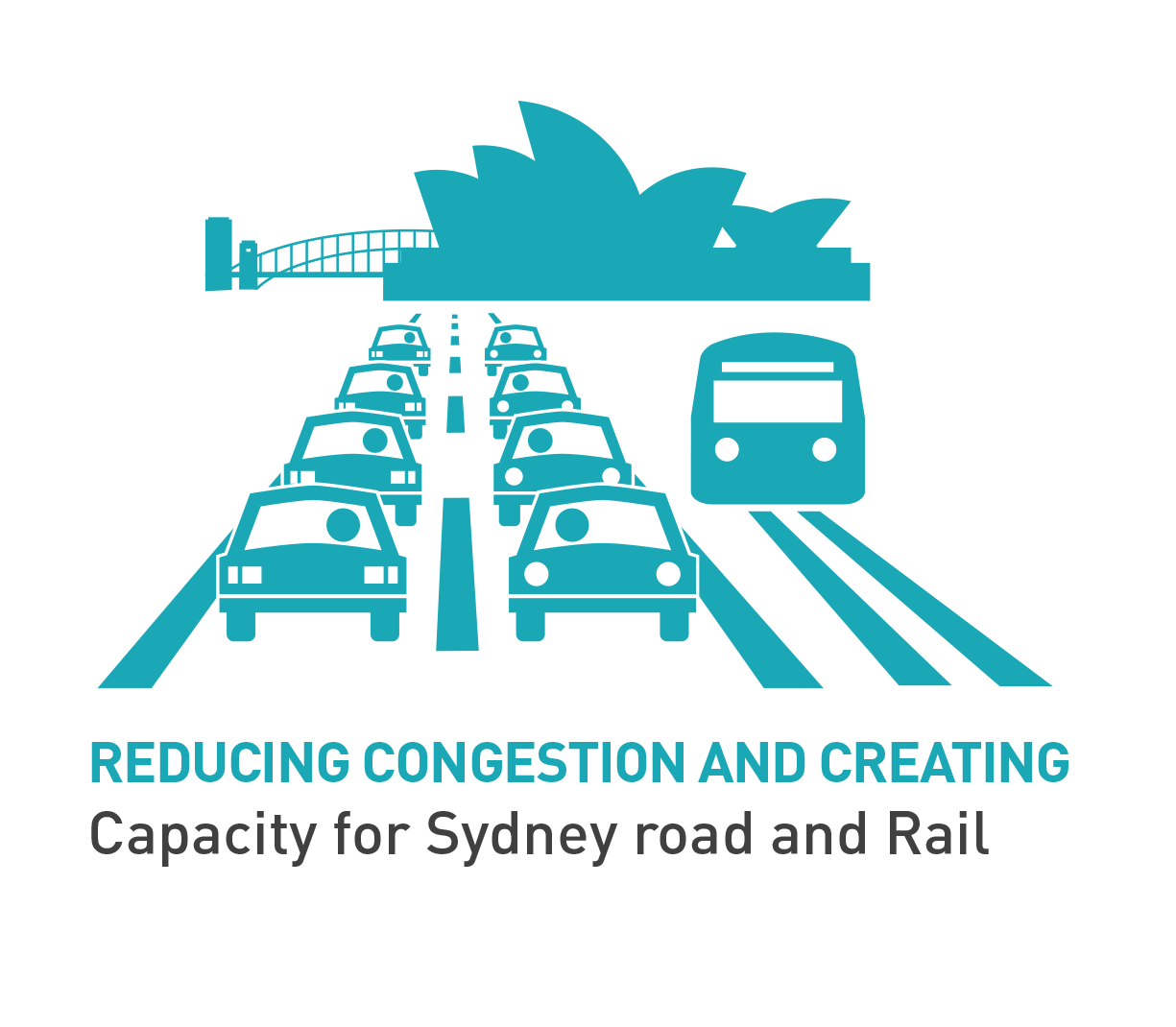 REDUCING CONGESTION AND CREATING
Capacity for Sydney road and Rail