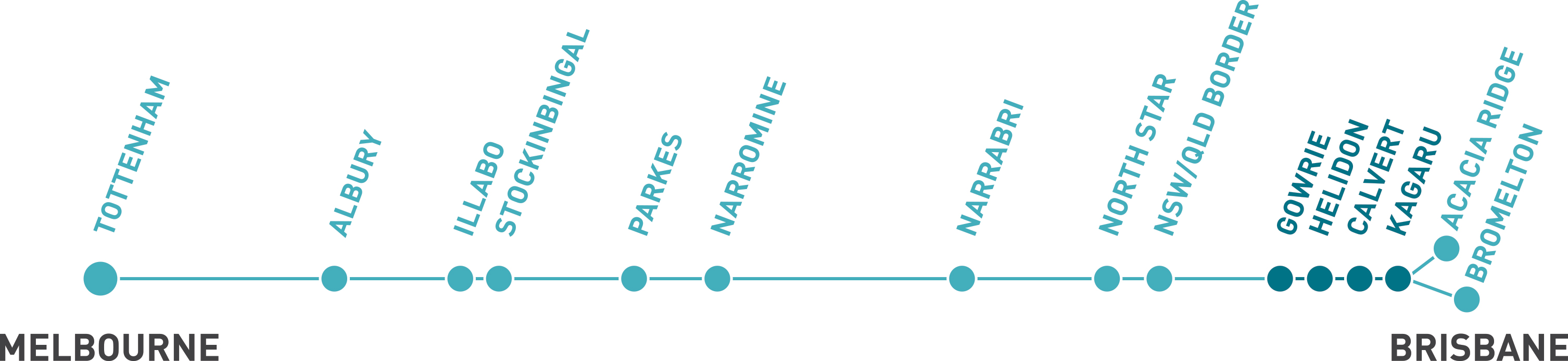 TOTTENHAM

ALBURY

ILLABO

STOCKINBINGAL

PARKES

NARROMINE

NARRABRI

NORTH STAR

NSW/QLD BORDER

GOWRIE

HELIDON

CALVERT

KAGARU

ACACIA RIDGE

BROMELTON

MELBOURNE

BRISBANE