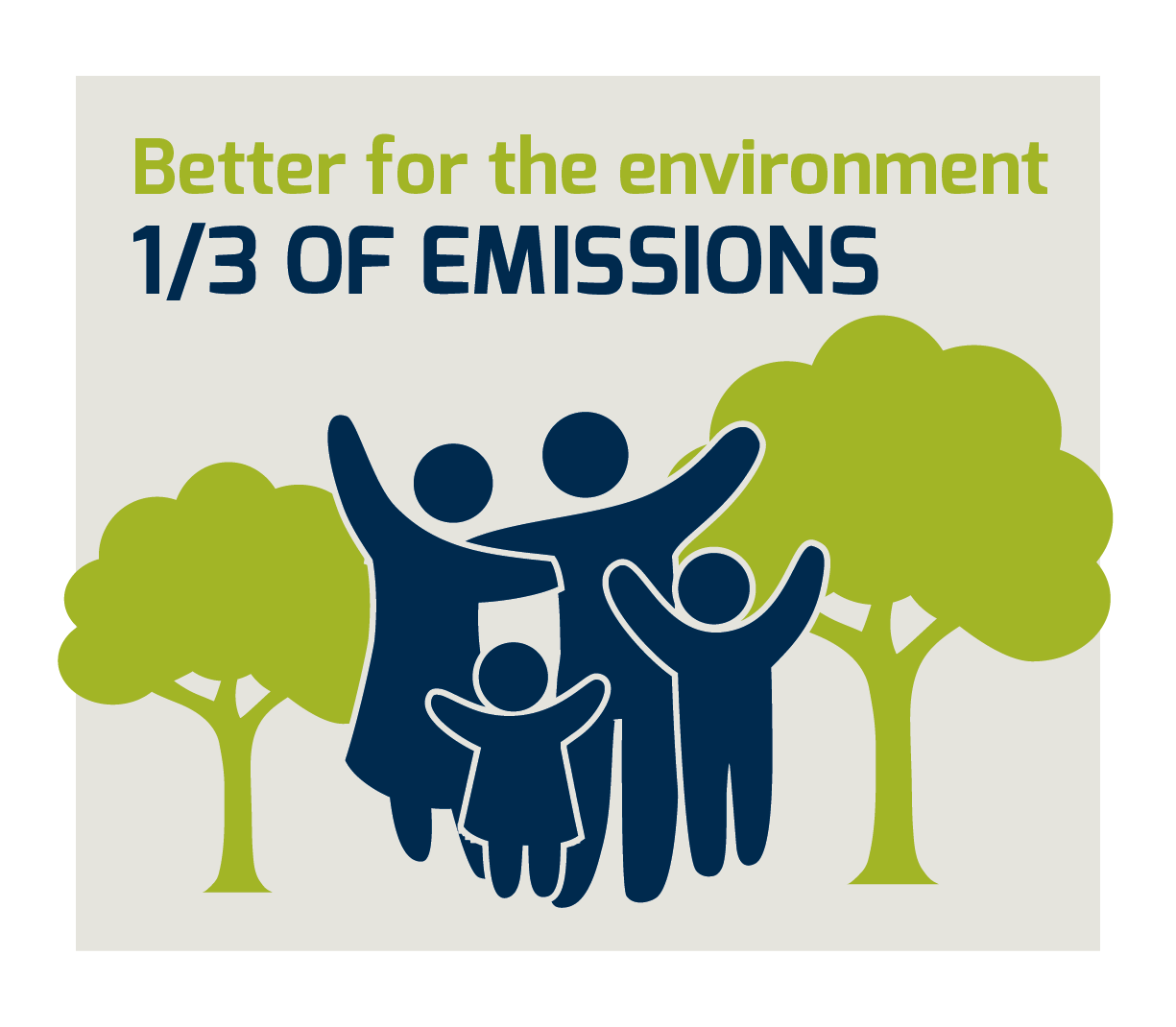 Better for the environment
1/3 OF EMISSIONS