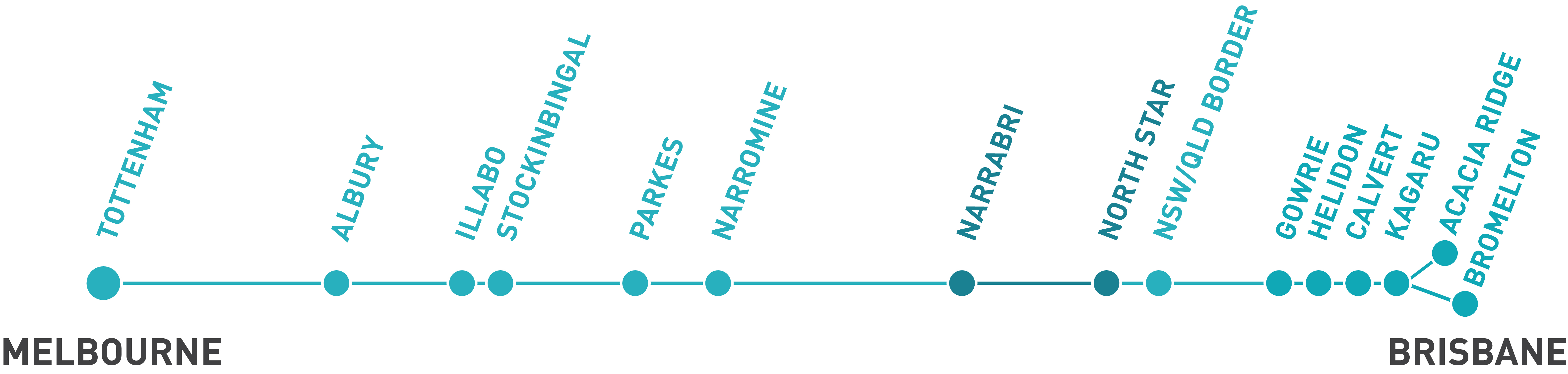 TOTTENHAM
ALBURY
ILLABO
STOCKINBINGAL
PARKES
NARROMINE
NARRABRI
NORTH STAR
NSW/QLD BORDER
GOWRIE
HELIDON
CALVERT
KAGARU
ACACIA RIDGE
BROMELTON
MELBOURNE
BRISBANE