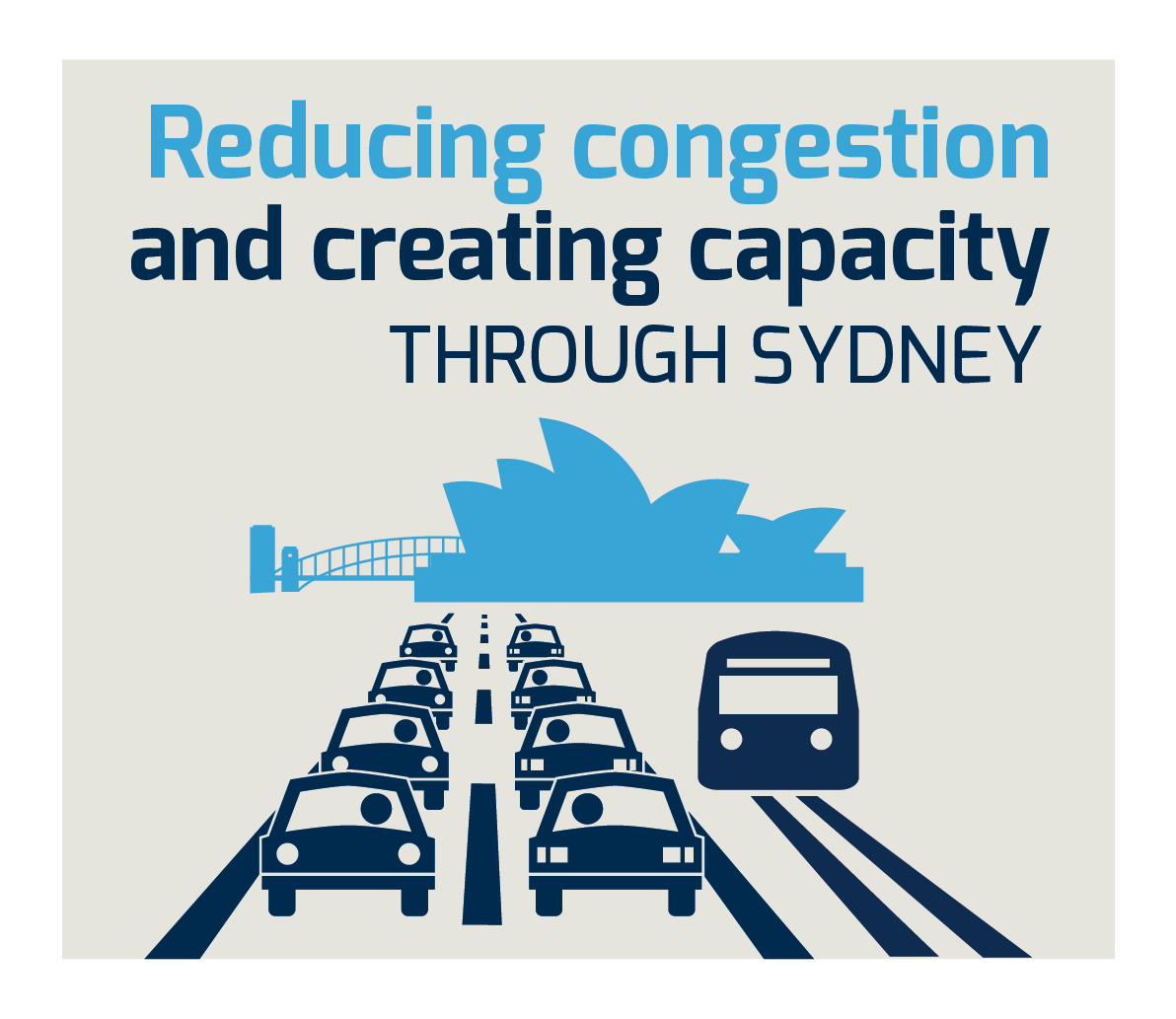 Reducing congestion
and creating capacity
THROUGH SYDNEY