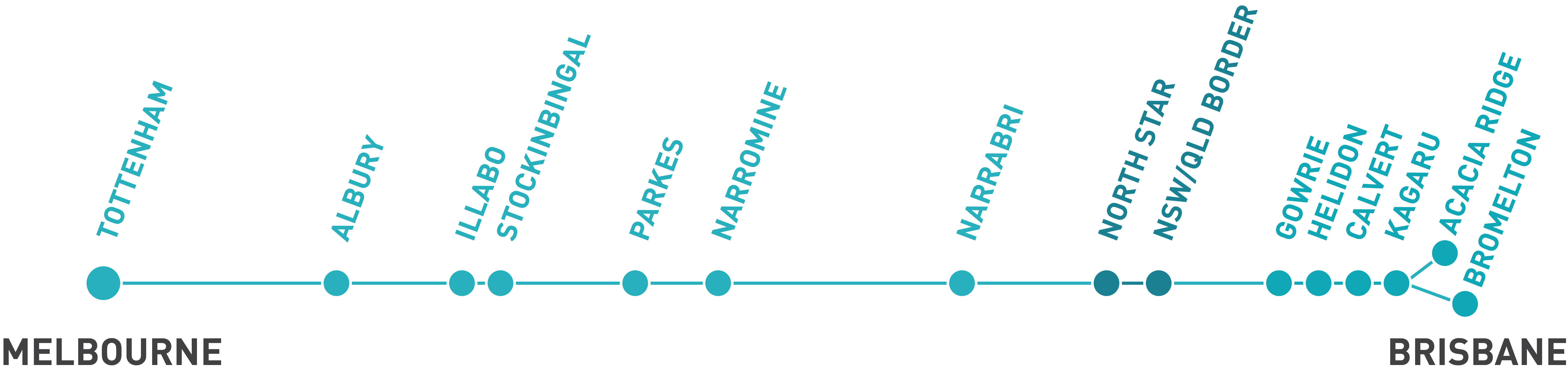 TOTTENHAM
ALBURY
ILLABO
STOCKINBINGAL
PARKES
NARROMINE
NARRABRI
NORTH STAR
NSW/QLD BORDER
GOWRIE
HELIDON
CALVERT
KAGARU
ACACIA RIDGE
BROMELTON

MELBOURNE

BRISBANE