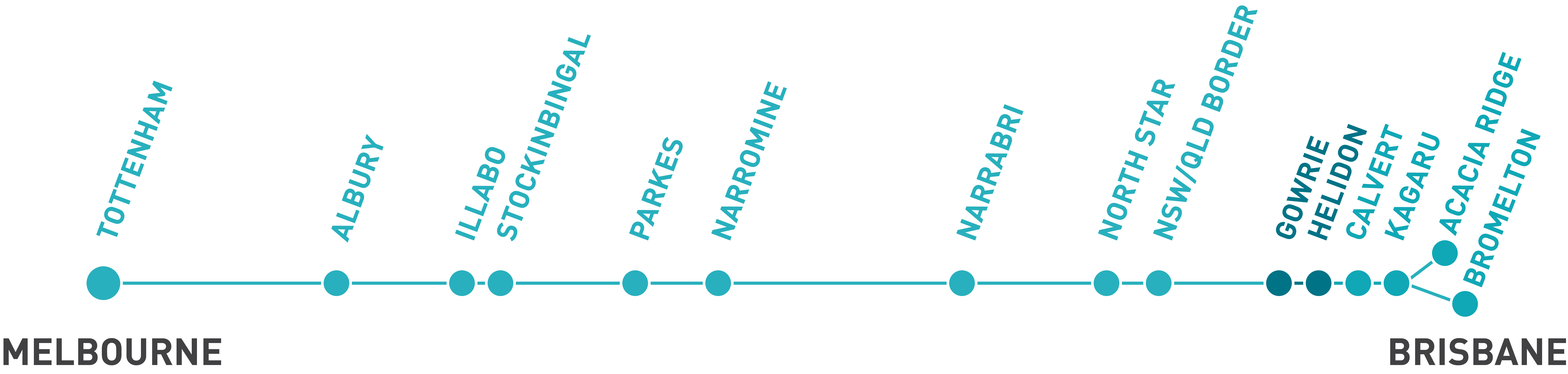 TOTTENHAM
ALBURY
ILLABO
STOCKINBINGAL
PARKES
NARROMINE
NARRABRI
NORTH STAR
NSW/QLD BORDER
GOWRIE
HELIDON
CALVERT
KAGARU
ACACIA RIDGE
BROMELTON

MELBOURNE
BRISBANE