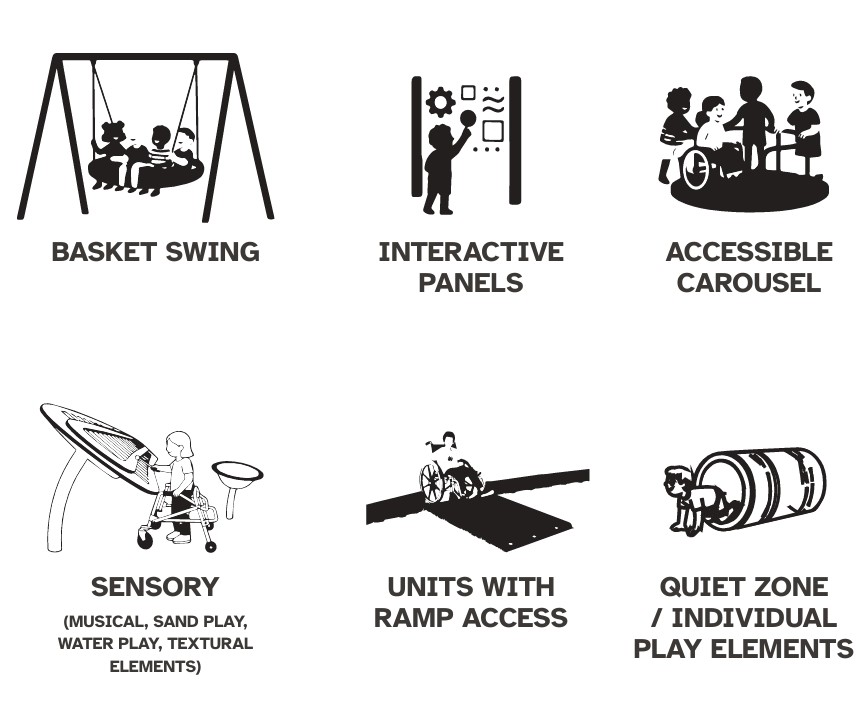 BASKET SWING

INTERACTIVE PANELS

ACCESSIBLE CAROUSEL

SENSORY
(MUSICAL, SAND PLAY, WATER PLAY, TEXTURAL ELEMENTS)

UNITS WITH RAMP ACCESS

QUIET ZONE / INDIVIDUAL PLAY ELEMENTS