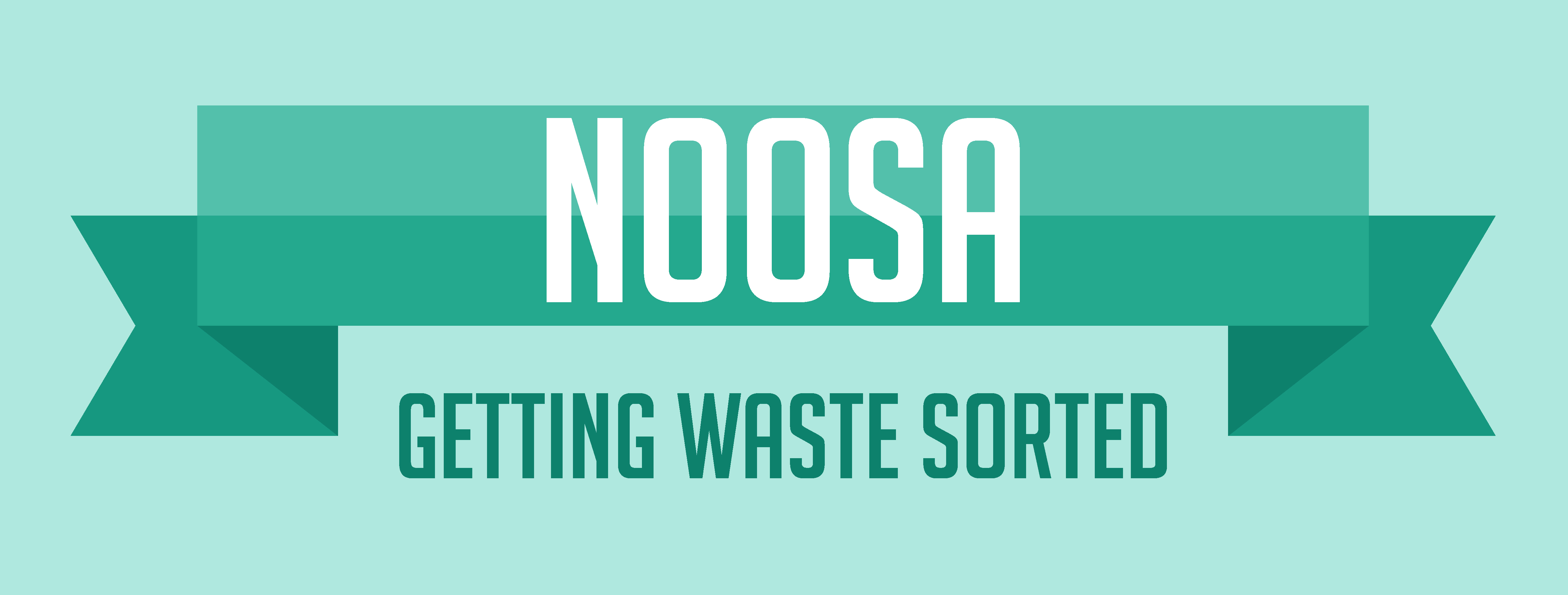 NOOSA

GETTING WASTE SORTED