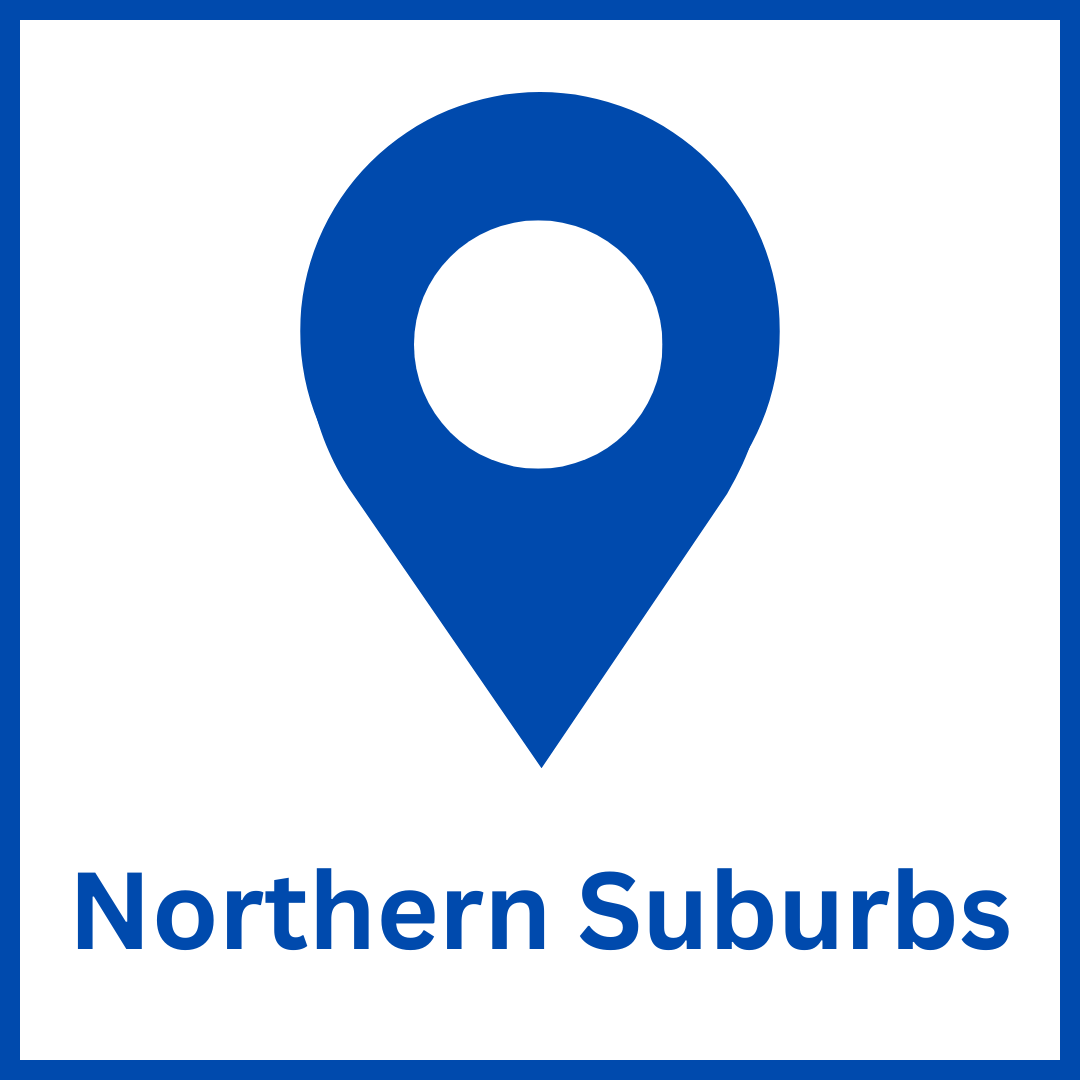 Northern Suburbs