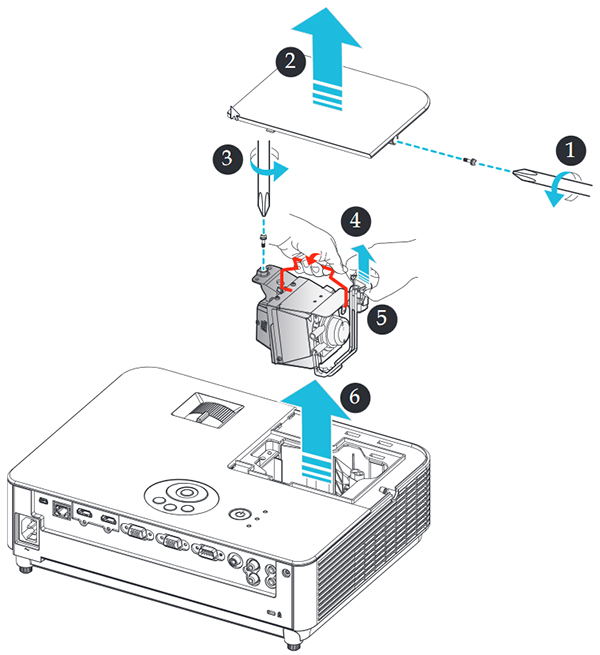 2
3
1
4
5
6