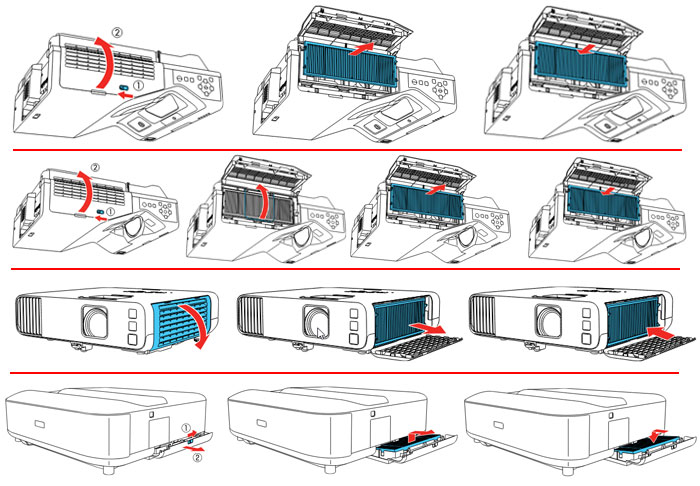 ②
①

②
①

①
②