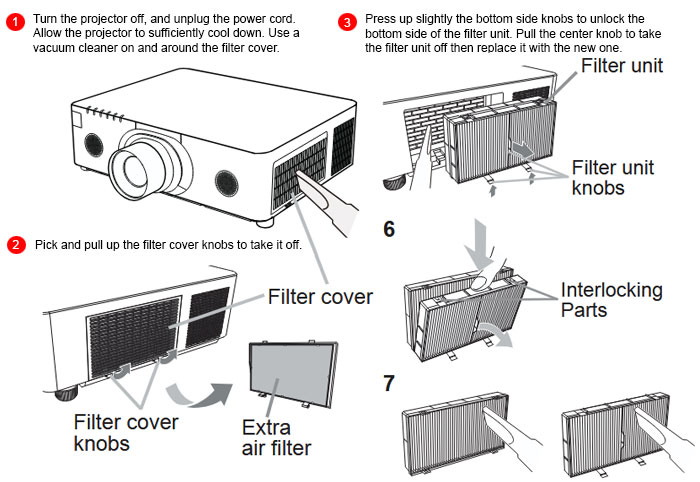 1 Turn the projector off, and unplug the power cord. Allow the projector to sufficiently cool down. Use a vacuum cleaner on and around the filter cover.

2 Pick and pull up the filter cover knobs to take it off.

Filter cover

Filter cover knobs

Extra air filter

3 Press up slightly the bottom side knobs to unlock the bottom side of the filter unit. Pull the center knob to take the filter unit off then replace it with the new one.

Filter unit

Filter unit knobs

6

Interlocking Parts

7