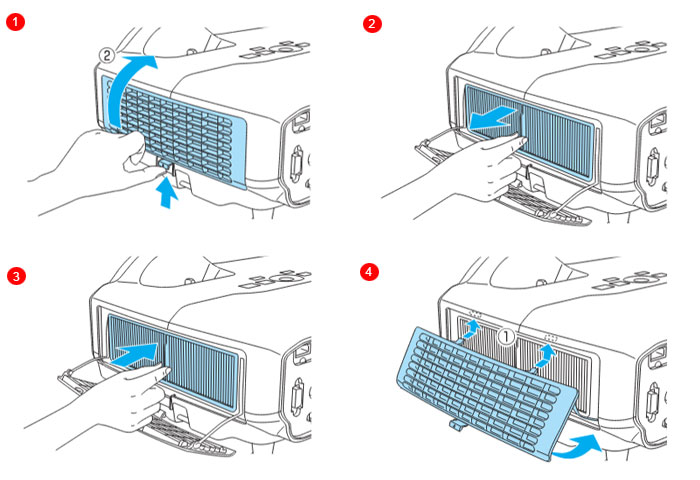 1

2

2

3

4

1