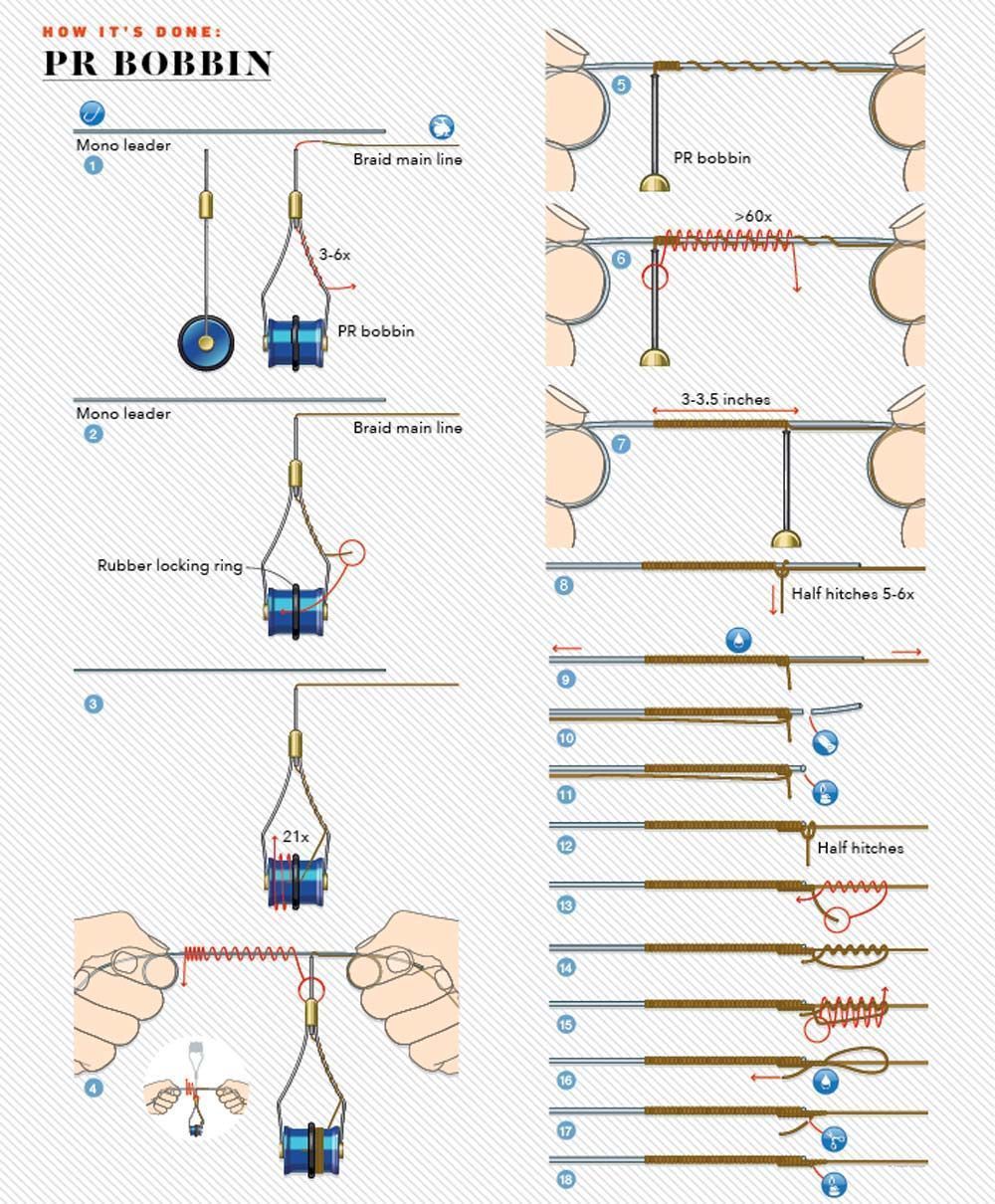 HOW IT'S DONE:
PR BOBBIN

Mono leader
1
Braid main line
3-6x
PR bobbin

Mono leader
2
Braid main line
Rubber locking ring

3
21x

4

5
PR bobbin

6
>60x

7
3-3.5 inches

8
Half hitches 5-6x

9

10

11

12
Half hitches

13

14

15

16

17

18