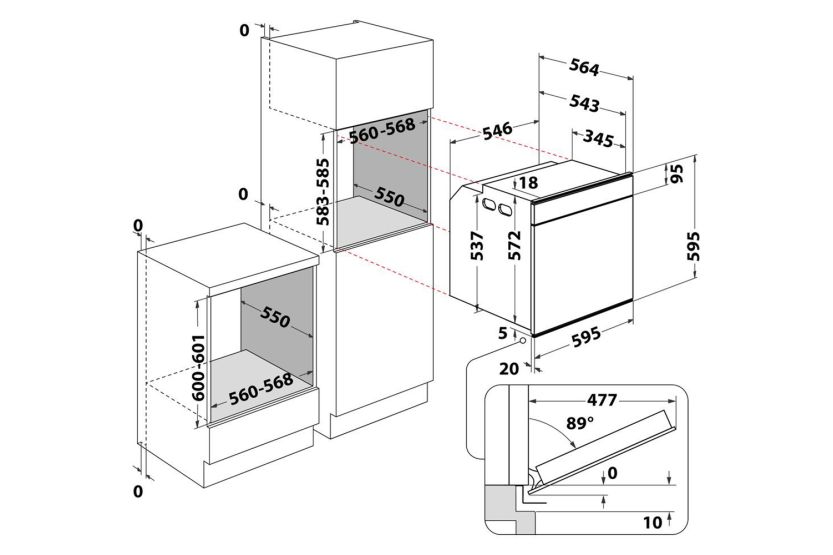 0
560-568
583-585
550
0
0
550
600-601
560-568
0
564
543
546
345
18
95
537
572
595
5
595
20
477
89°
0
10