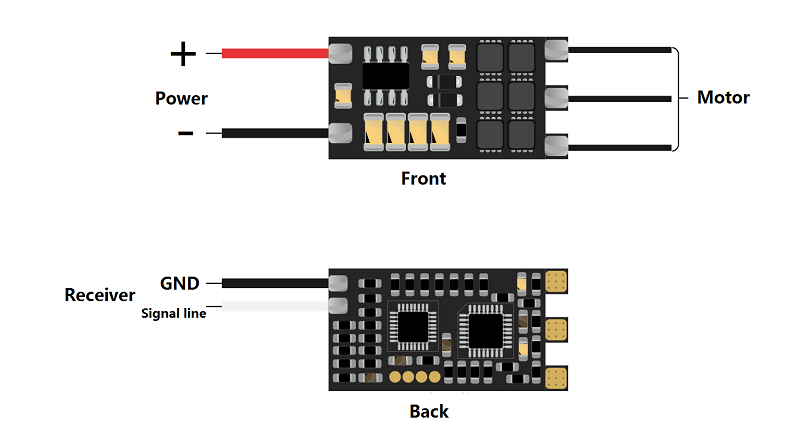 +

Power

-

Motor

Front

Receiver

GND

Signal line

Back