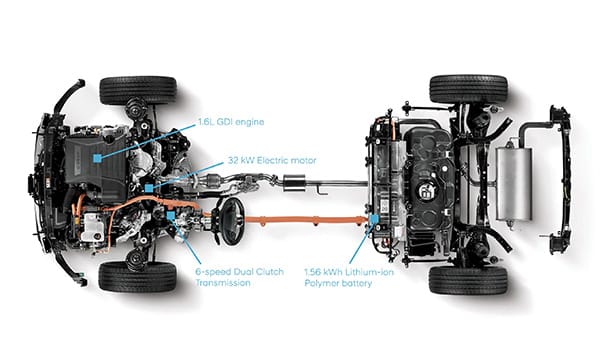 1.6L GDI engine

32 kW Electric motor

6-speed Dual Clutch Transmission

1.56 kWh Lithium-ion Polymer battery