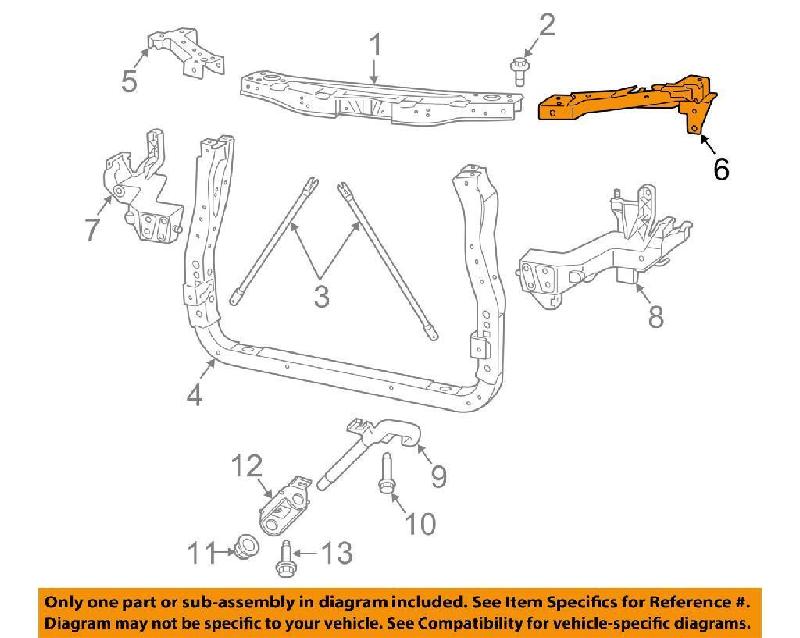 5
1
2
6
7
3
8
4
12
9
10
11
13

Only one part or sub-assembly in diagram included. See Item Specifics for Reference #. Diagram may not be specific to your vehicle. See Compatibility for vehicle-specific diagrams.