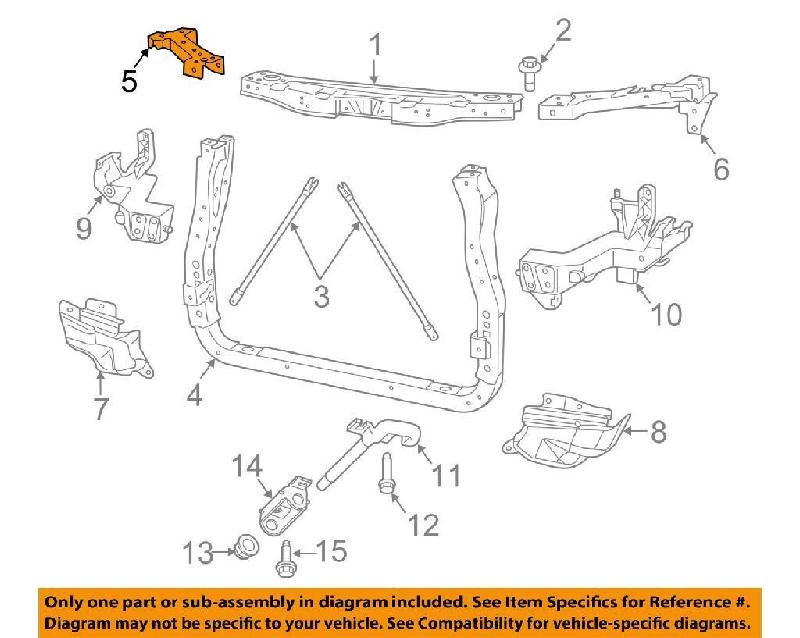 5
1
2
6
9
3
10
7
4
8
14
11
12
13
15

Only one part or sub-assembly in diagram included. See Item Specifics for Reference #. Diagram may not be specific to your vehicle. See Compatibility for vehicle-specific diagrams.