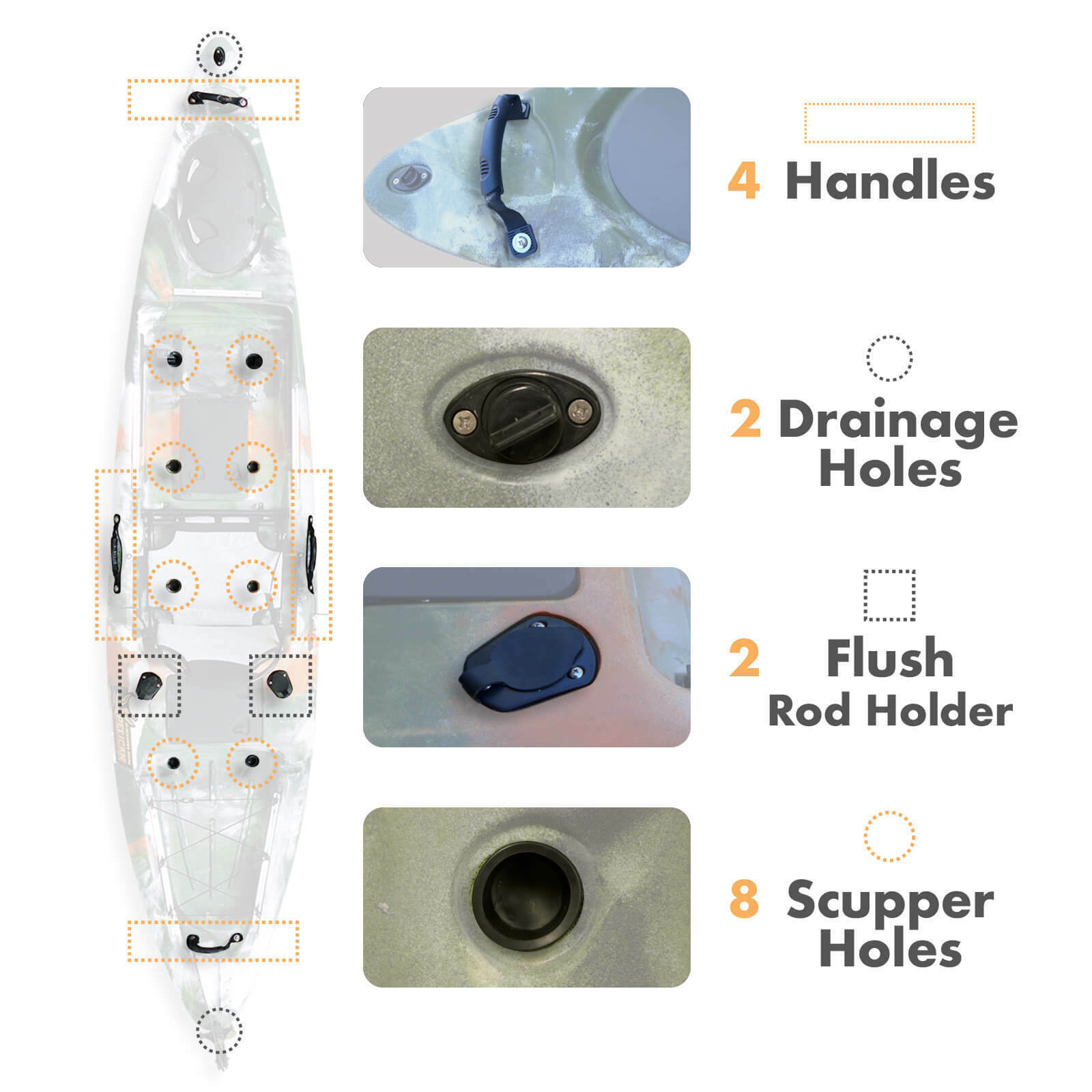 4 Handles

2 Drainage Holes

2 Flush Rod Holder

8 Scupper Holes