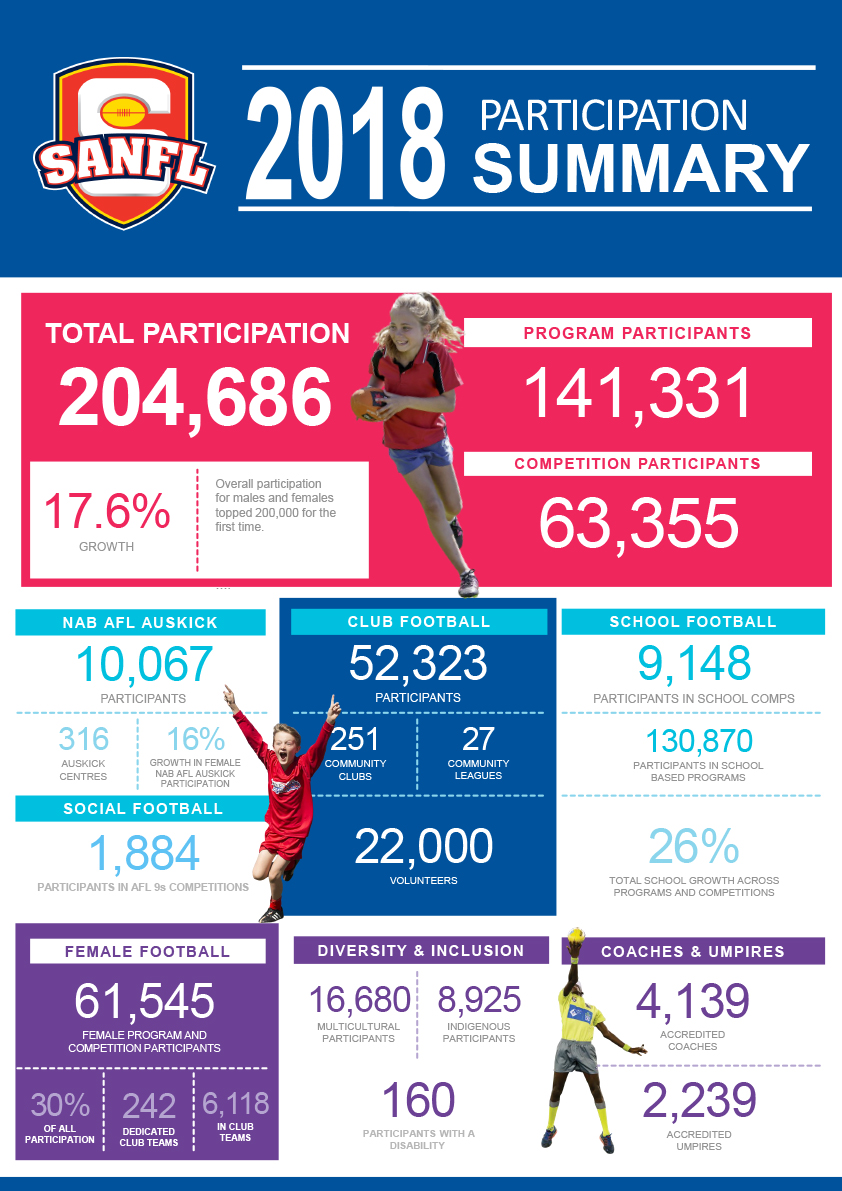 SANFL

2018 PARTICIPATION SUMMARY

TOTAL PARTICIPATION
204,686

17.6%
GROWTH

Overall participation for males and females topped 200,000 for the first time.

PROGRAM PARTICIPANTS
141,331

COMPETITION PARTICIPANTS
63,355

NAB AFL AUSKICK
10,067
PARTICIPANTS

316
AUSKICK CENTRES

16%
GROWTH IN FEMALE NAB AFL AUSKICK PARTICIPATION

SOCIAL FOOTBALL
1,884
PARTICIPANTS IN AFL 9s COMPETITIONS

CLUB FOOTBALL
52,323
PARTICIPANTS

251
COMMUNITY CLUBS

27
COMMUNITY LEAGUES

22,000
VOLUNTEERS

SCHOOL FOOTBALL
9,148
PARTICIPANTS IN SCHOOL COMPS

130,870
PARTICIPANTS IN SCHOOL BASED PROGRAMS

26%
TOTAL SCHOOL GROWTH ACROSS PROGRAMS AND COMPETITIONS

FEMALE FOOTBALL
61,545
FEMALE PROGRAM AND COMPETITION PARTICIPANTS

30%
OF ALL PARTICIPATION

242
DEDICATED CLUB TEAMS

6,118
IN CLUB TEAMS

DIVERSITY & INCLUSION
16,680
MULTICULTURAL PARTICIPANTS

8,925
INDIGENOUS PARTICIPANTS

160
PARTICIPANTS WITH A DISABILITY

COACHES & UMPIRES
4,139
ACCREDITED COACHES

2,239
ACCREDITED UMPIRES