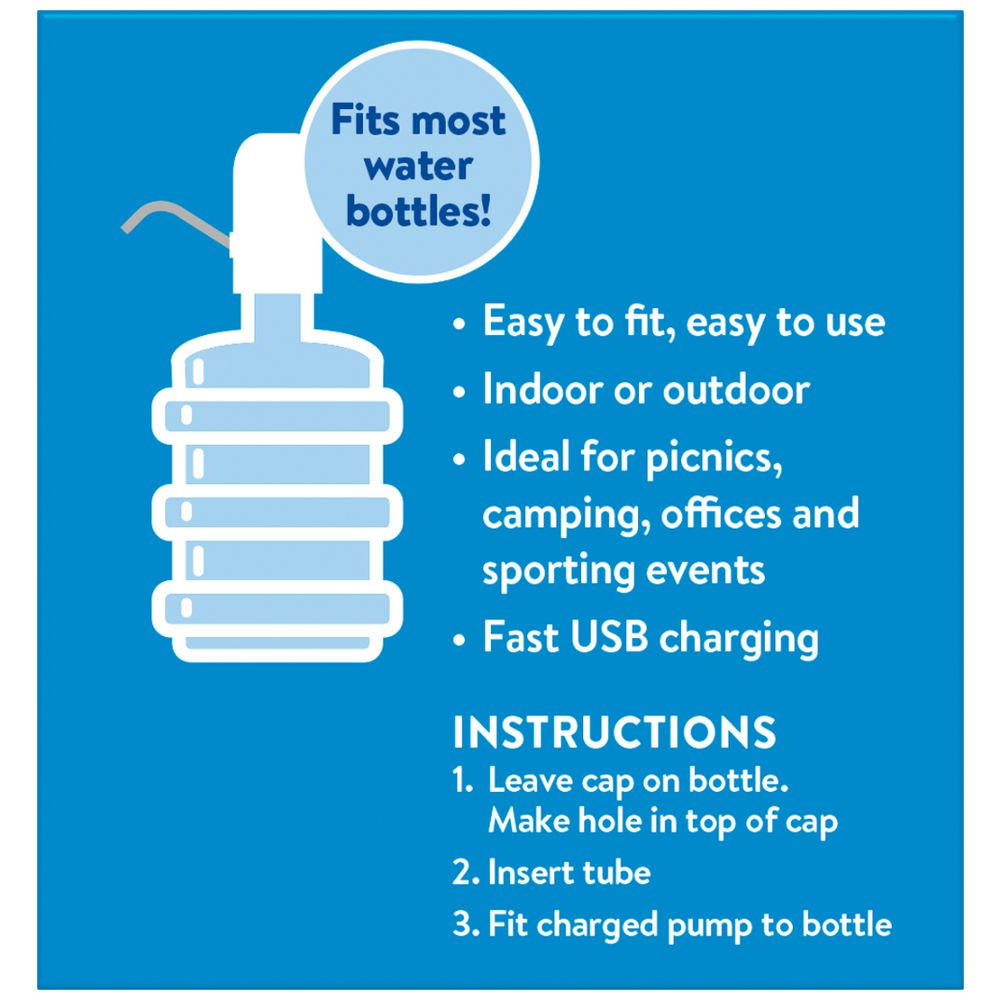 Fits most water bottles!

• Easy to fit, easy to use
• Indoor or outdoor
• Ideal for picnics, camping, offices and sporting events
• Fast USB charging

INSTRUCTIONS
1. Leave cap on bottle. Make hole in top of cap
2. Insert tube
3. Fit charged pump to bottle