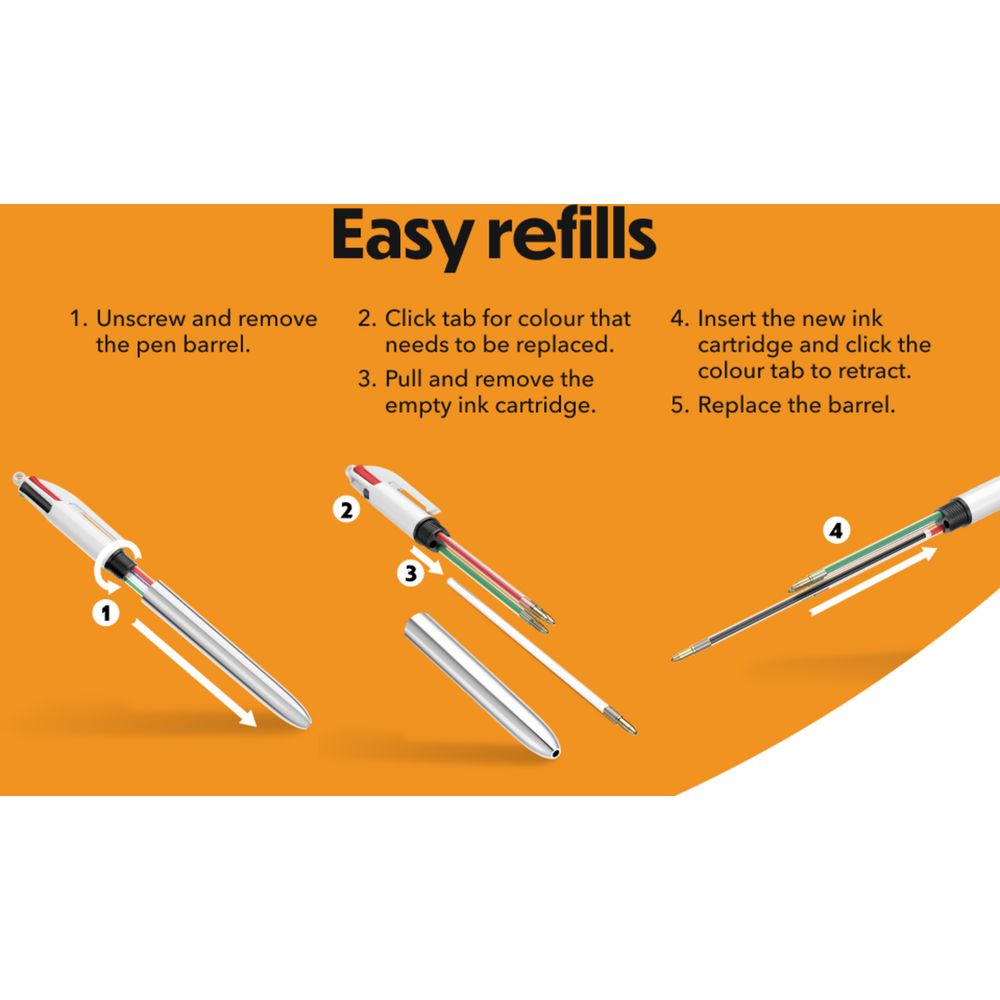 Easy refills

1. Unscrew and remove the pen barrel.

2. Click tab for colour that needs to be replaced.

3. Pull and remove the empty ink cartridge.

4. Insert the new ink cartridge and click the colour tab to retract.

5. Replace the barrel.

1

2

3

4