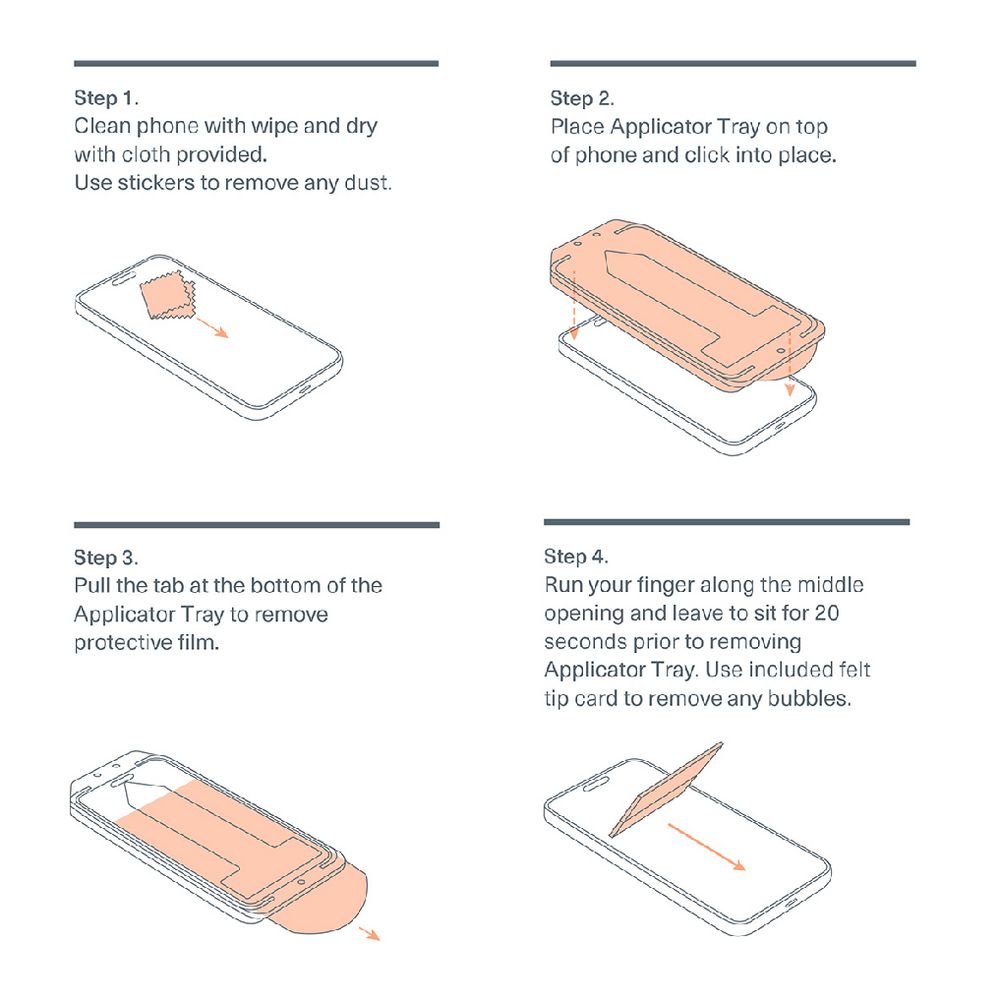 Step 1.
Clean phone with wipe and dry with cloth provided.
Use stickers to remove any dust.

Step 2.
Place Applicator Tray on top of phone and click into place.

Step 3.
Pull the tab at the bottom of the Applicator Tray to remove protective film.

Step 4.
Run your finger along the middle opening and leave to sit for 20 seconds prior to removing Applicator Tray. Use included felt tip card to remove any bubbles.