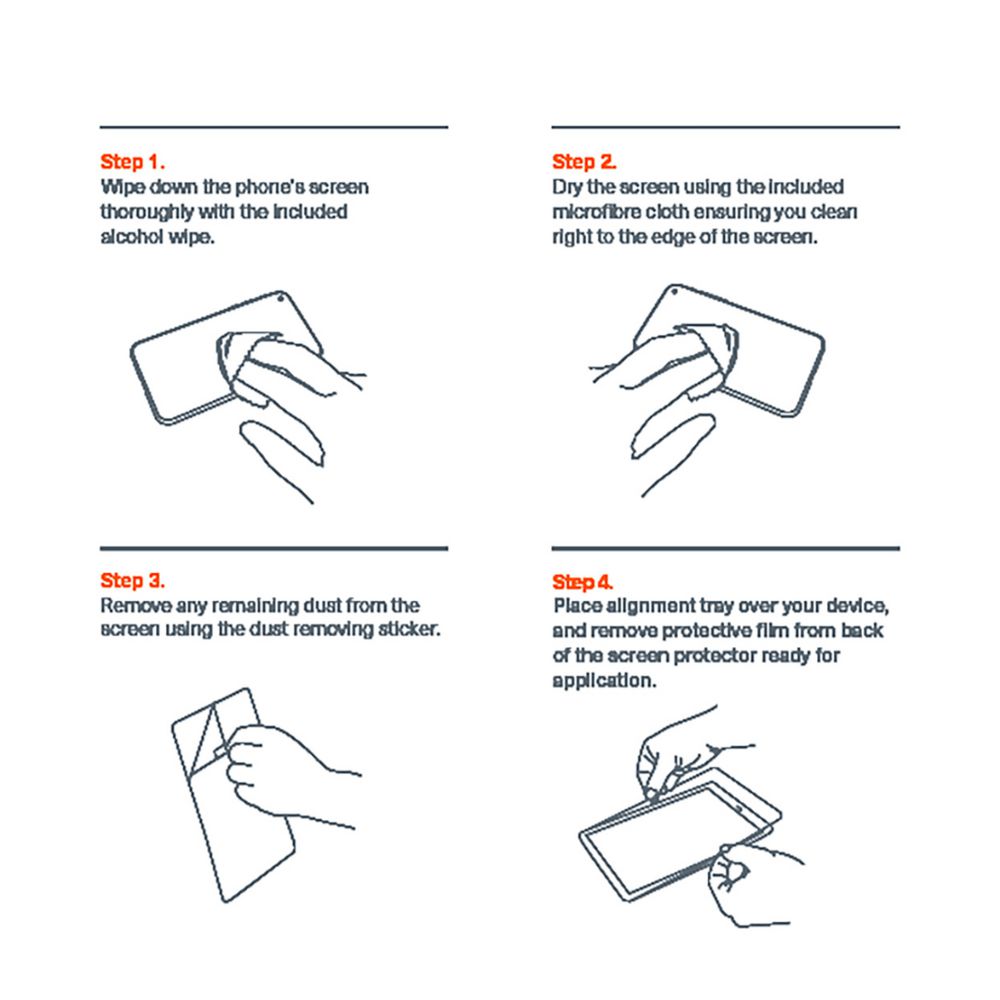 Step 1.
Wipe down the phone's screen thoroughly with the included alcohol wipe.

Step 2.
Dry the screen using the included microfibre cloth ensuring you clean right to the edge of the screen.

Step 3.
Remove any remaining dust from the screen using the dust removing sticker.

Step 4.
Place alignment tray over your device, and remove protective film from back of the screen protector ready for application.