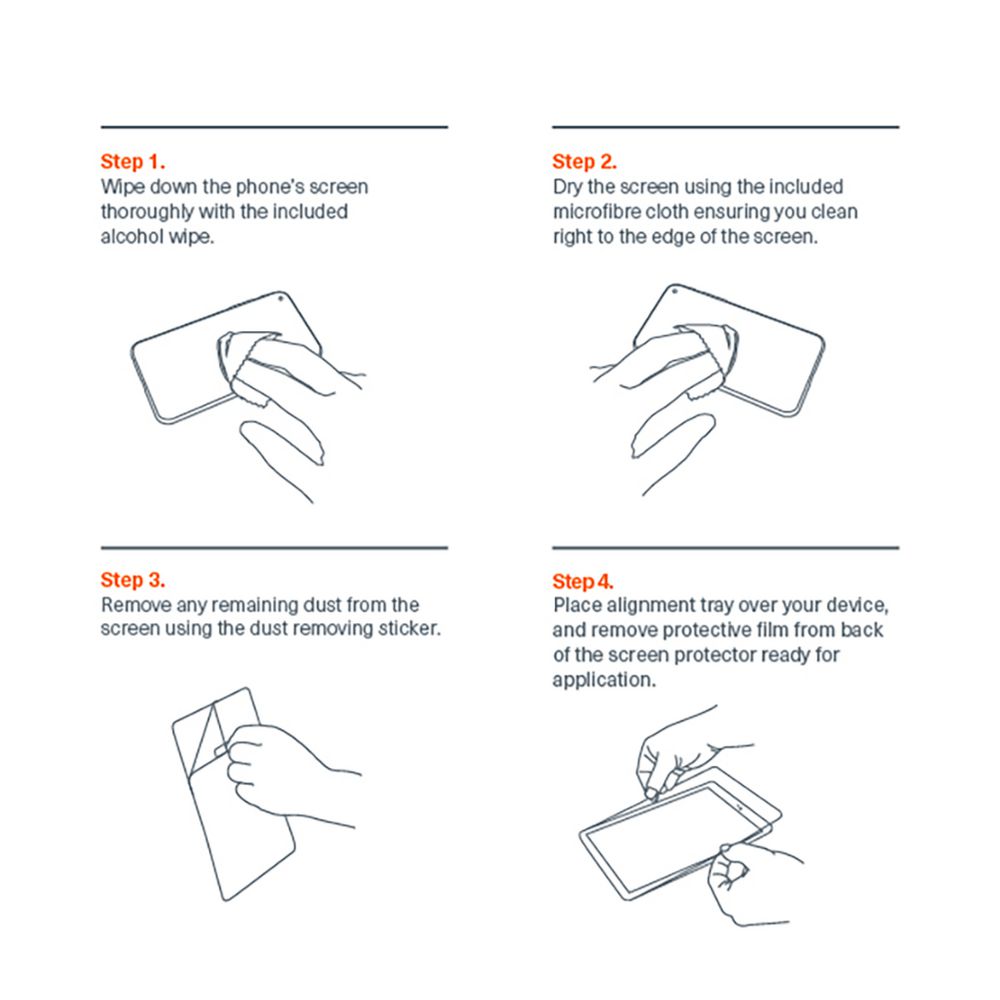 Step 1.
Wipe down the phone's screen thoroughly with the included alcohol wipe.

Step 2.
Dry the screen using the included microfibre cloth ensuring you clean right to the edge of the screen.

Step 3.
Remove any remaining dust from the screen using the dust removing sticker.

Step 4.
Place alignment tray over your device, and remove protective film from back of the screen protector ready for application.